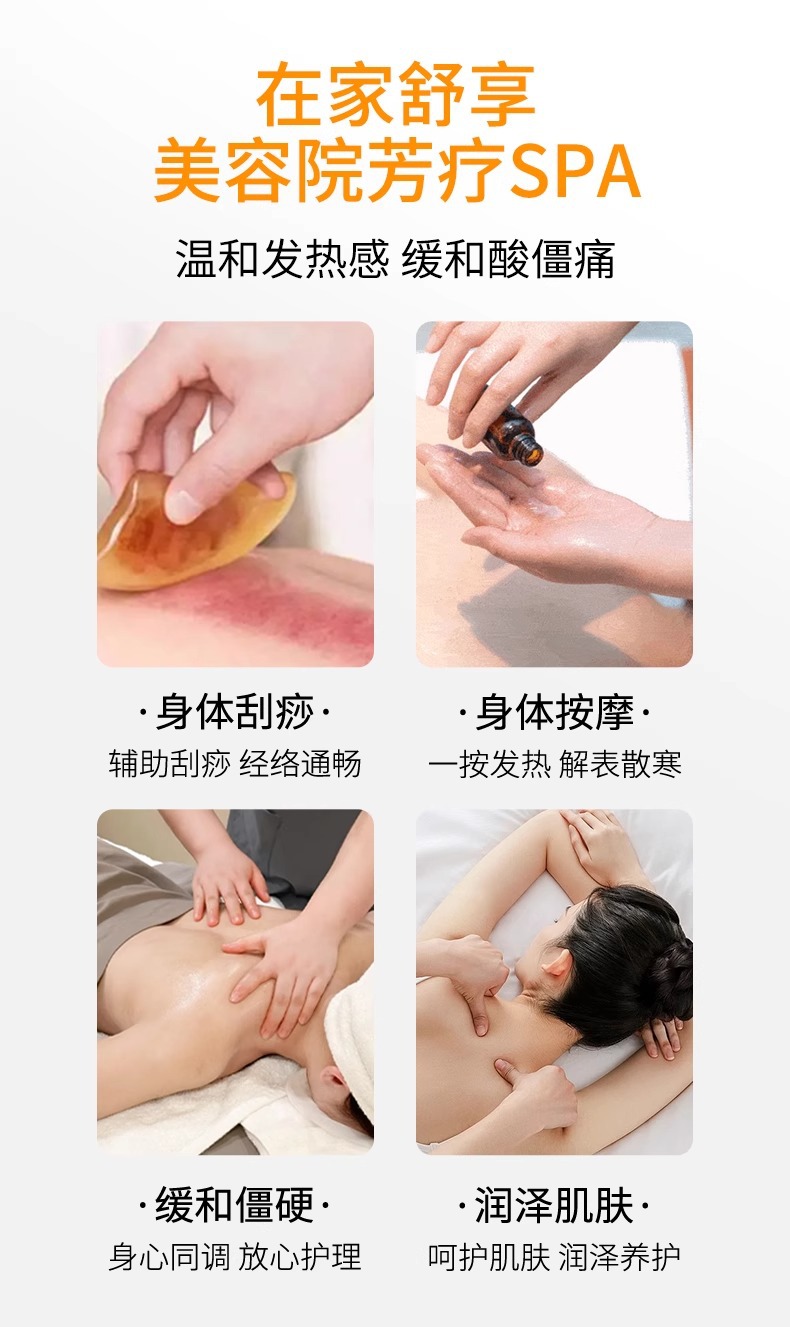 在家舒享
美容院芳疗SPA

温和发热感 缓和酸僵痛

·身体刮痧·
辅助刮痧 经络通畅

·身体按摩·
一按发热 解表散寒

·缓和僵硬·
身心同调 放心护理

·润泽肌肤·
呵护肌肤 润泽养护