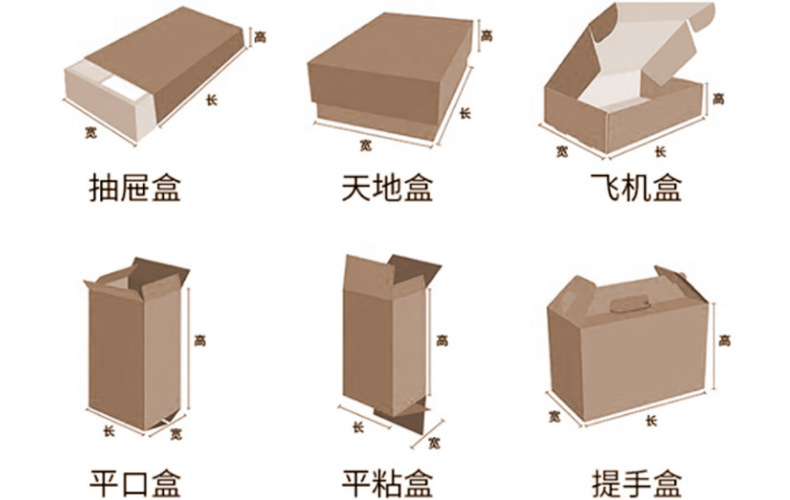 高
长
宽
抽屉盒

高
长
宽
天地盒

高
宽
长
飞机盒

高
长
宽
平口盒

高
长
宽
平粘盒

高
宽
长
提手盒