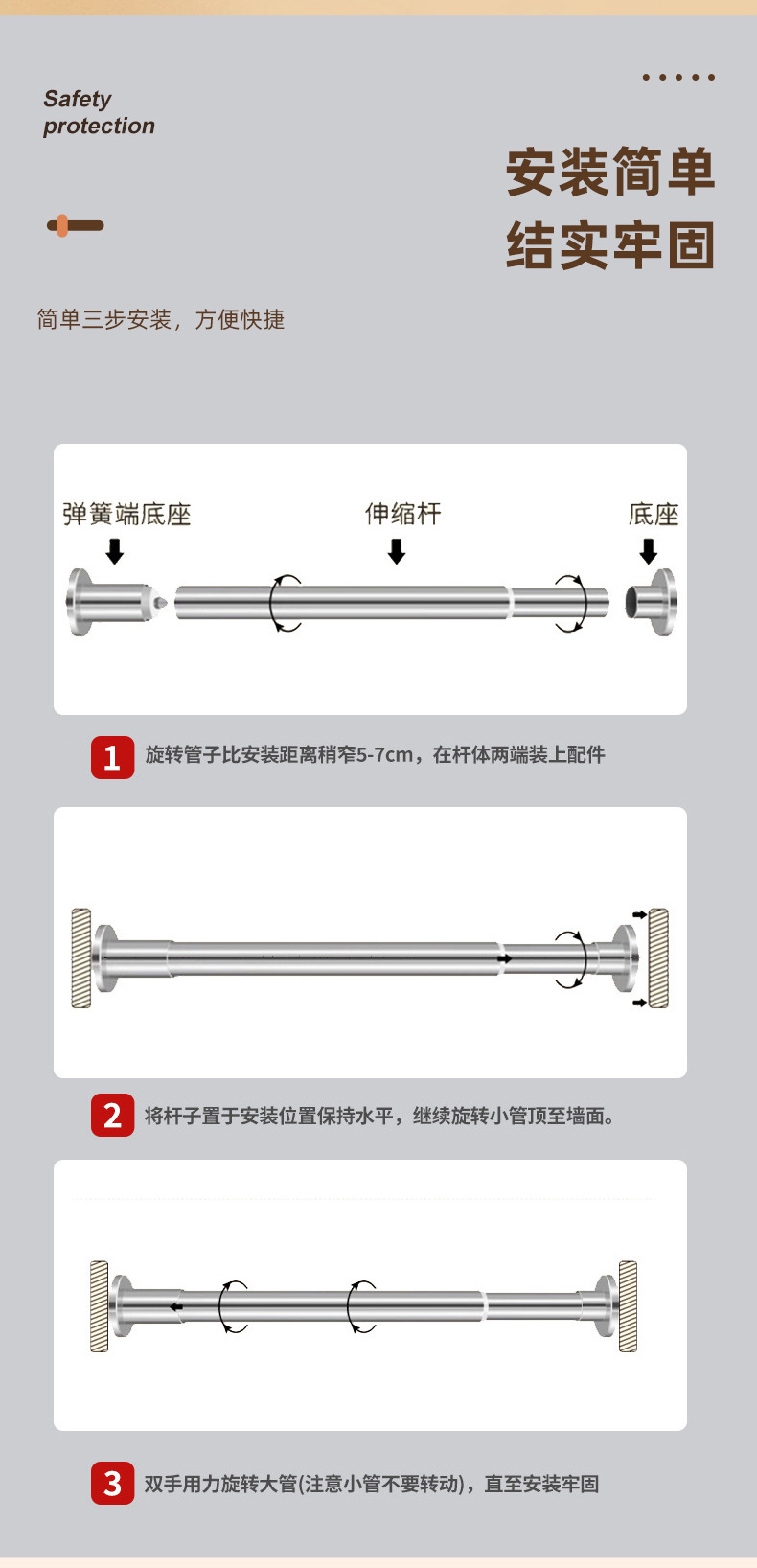 Safety
protection

安装简单
结实牢固

简单三步安装，方便快捷

弹簧端底座
伸缩杆
底座

1 旋转管子比安装距离稍窄5-7cm，在杆体两端装上配件

2 将杆子置于安装位置保持水平，继续旋转小管顶至墙面。

3 双手用力旋转大管(注意小管不要转动)，直至安装牢固