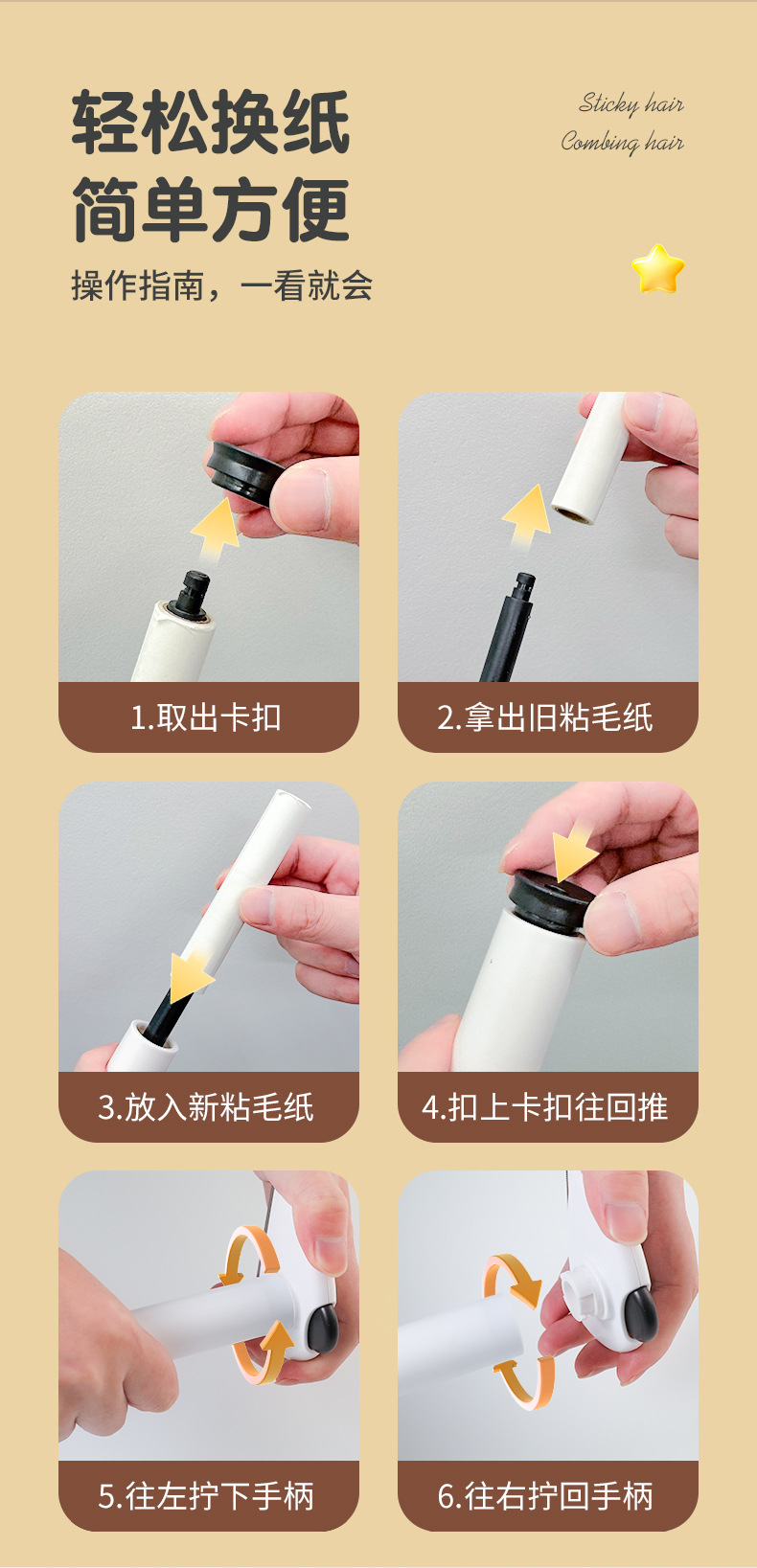 轻松换纸
简单方便

Sticky hair
Combing hair

操作指南，一看就会

1.取出卡扣

2.拿出旧粘毛纸

3.放入新粘毛纸

4.扣上卡扣往回推

5.往左拧下手柄

6.往右拧回手柄