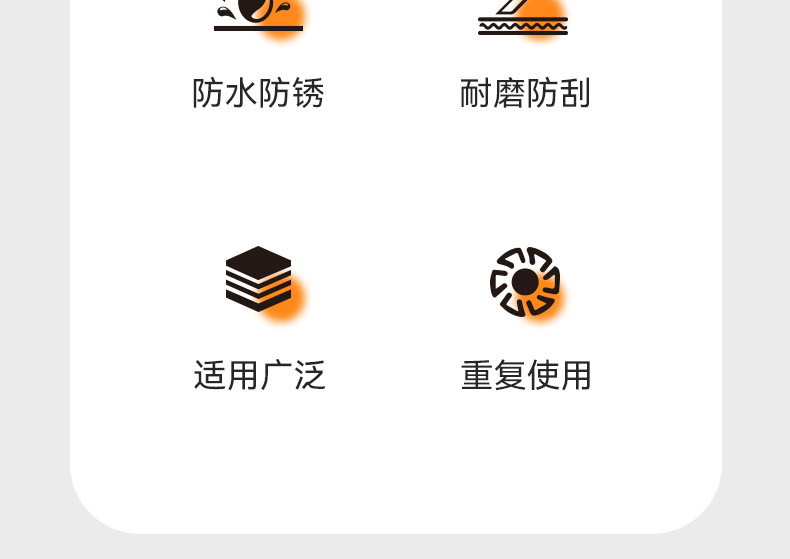 防水防锈

耐磨防刮

适用广泛

重复使用