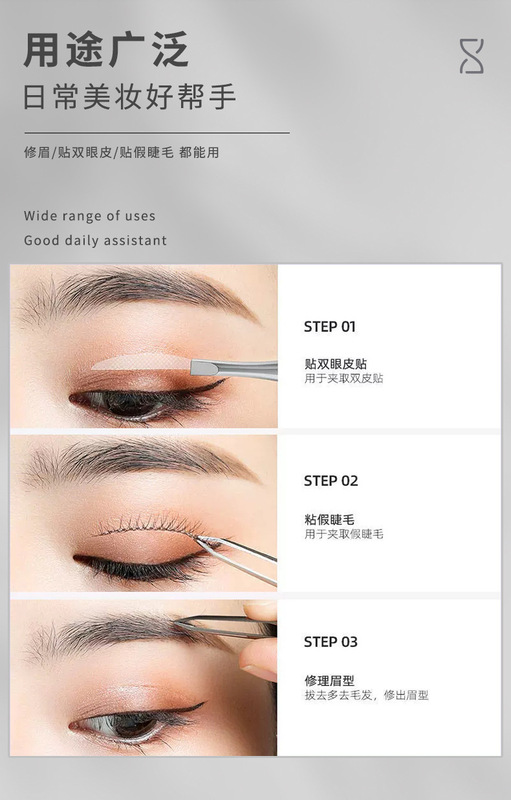 用途广泛
日常美妆好帮手

修眉/贴双眼皮/贴假睫毛 都能用

Wide range of uses
Good daily assistant

STEP 01
贴双眼皮贴
用于夹取双皮贴

STEP 02
粘假睫毛
用于夹取假睫毛

STEP 03
修理眉型
拔去多去毛发，修出眉型