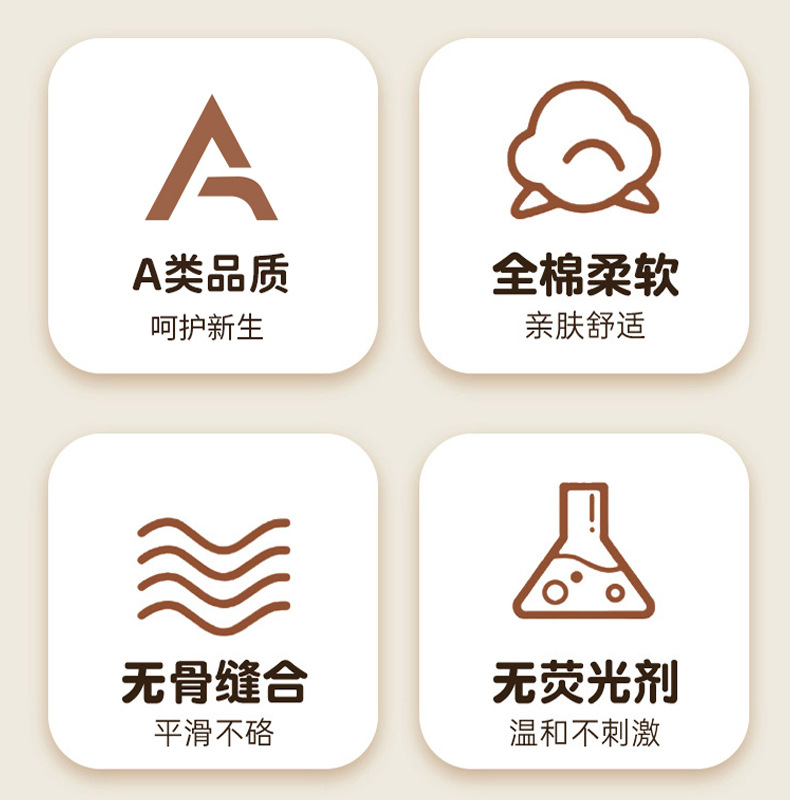 A类品质
呵护新生

全棉柔软
亲肤舒适

无骨缝合
平滑不硌

无荧光剂
温和不刺激