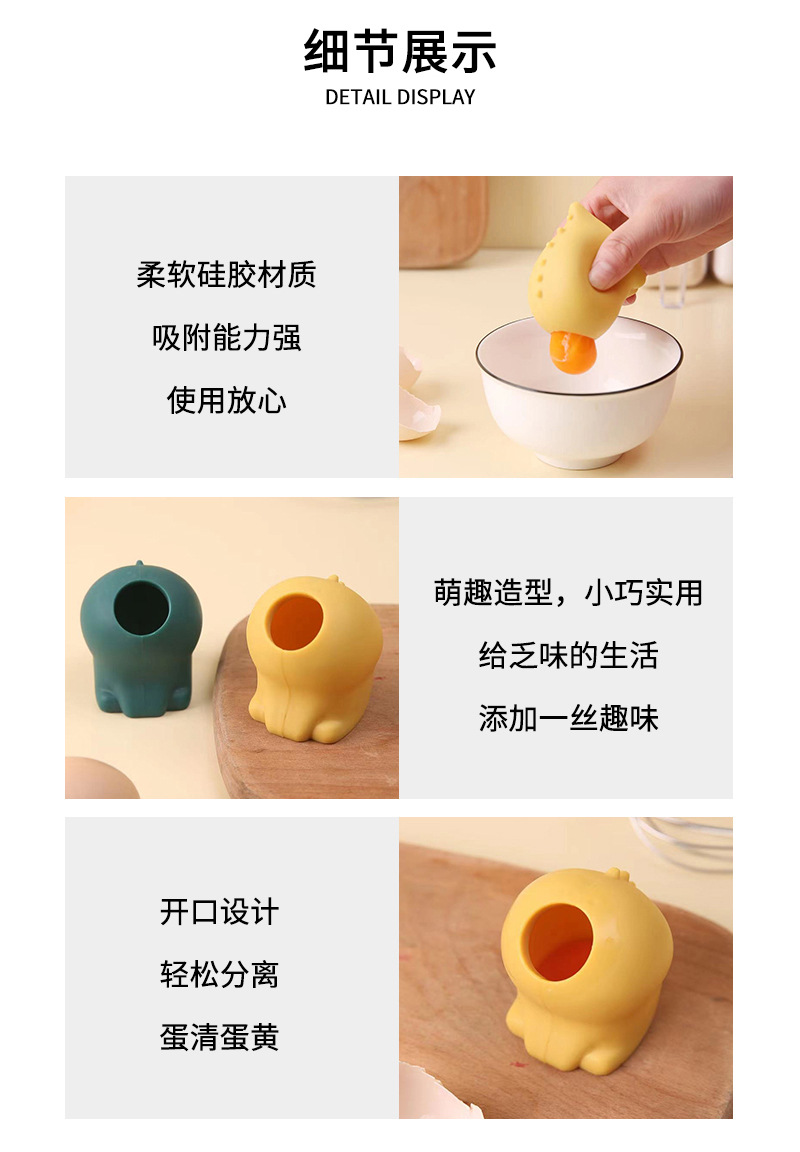 细节展示
DETAIL DISPLAY

柔软硅胶材质
吸附能力强
使用放心

萌趣造型，小巧实用
给乏味的生活
添加一丝趣味

开口设计
轻松分离
蛋清蛋黄