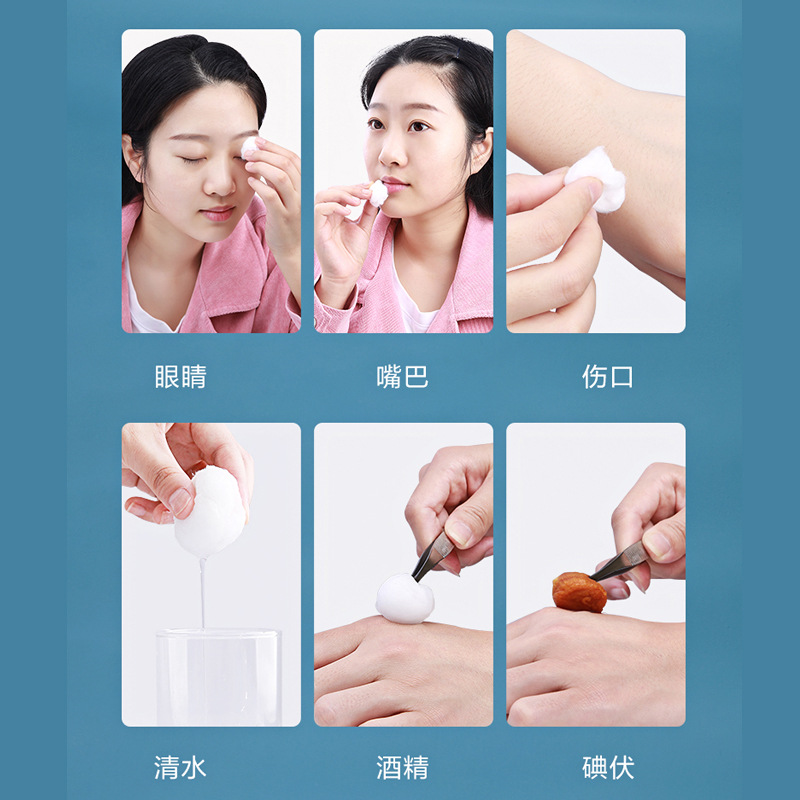 眼睛

嘴巴

伤口

清水

酒精

碘伏