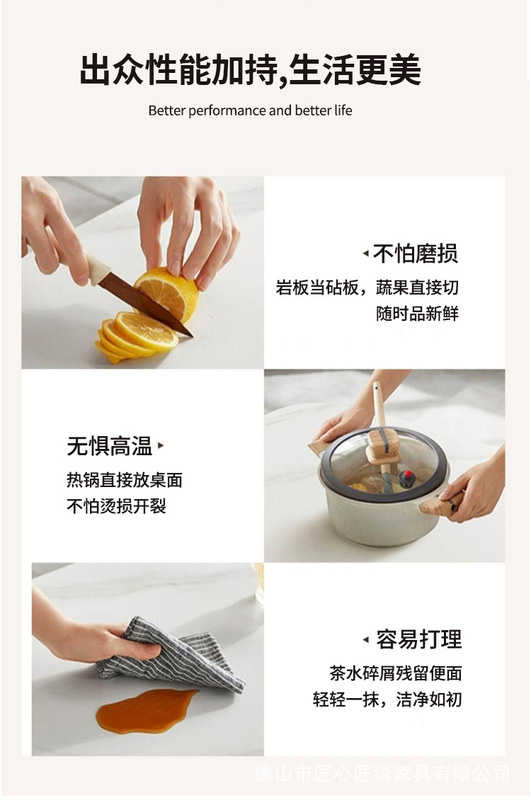 出众性能加持,生活更美

Better performance and better life

不怕磨损

岩板当砧板，蔬果直接切
随时品新鲜

无惧高温

热锅直接放桌面
不怕烫损开裂

容易打理

茶水碎屑残留便面
轻轻一抹，洁净如初

佛山市匠心匠语家具有限公司