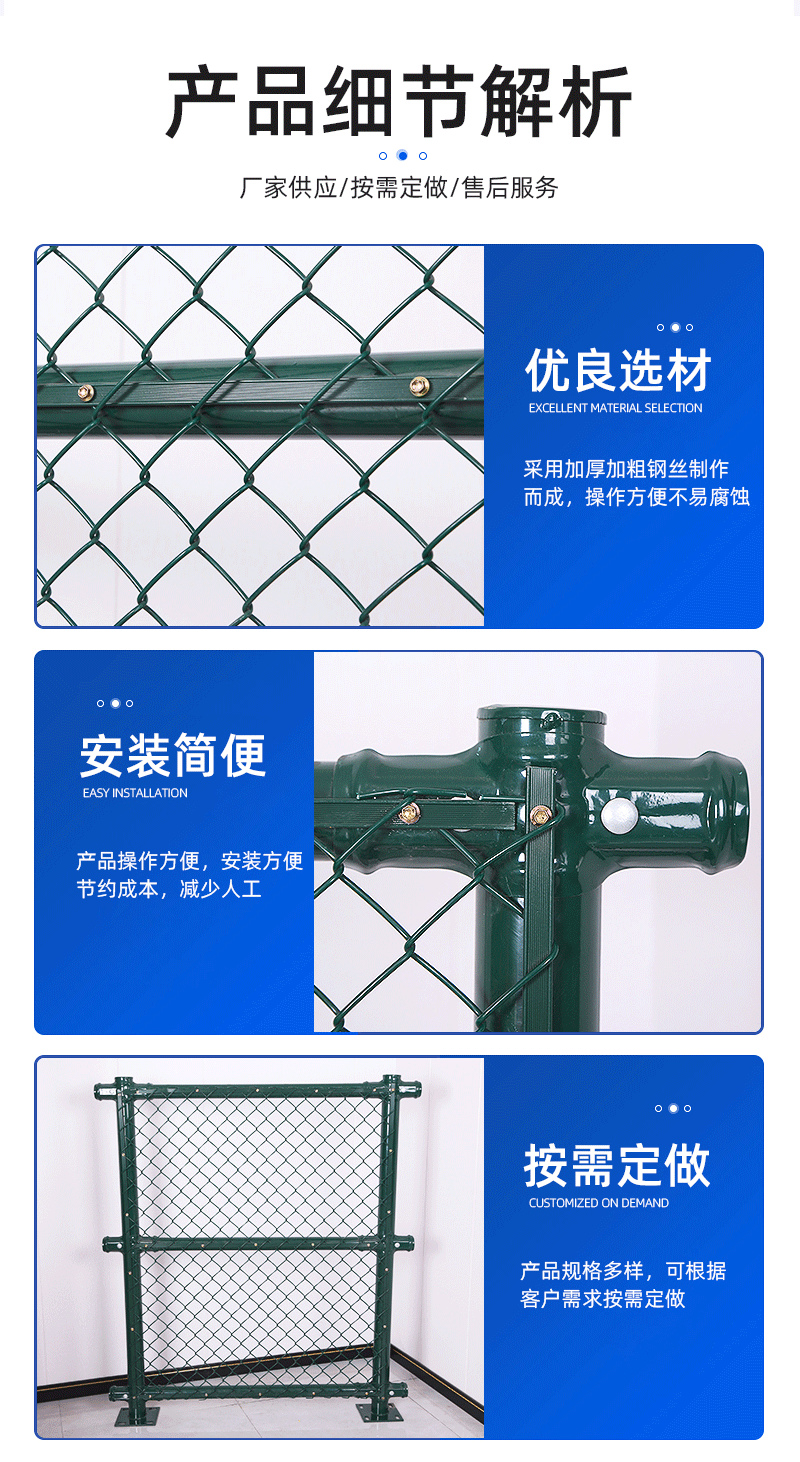 产品细节解析

厂家供应/按需定做/售后服务

优良选材

EXCELLENT MATERIAL SELECTION

采用加厚加粗钢丝制作而成，操作方便不易腐蚀

安装简便

EASY INSTALLATION

产品操作方便，安装方便节约成本，减少人工

按需定做

CUSTOMIZED ON DEMAND

产品规格多样，可根据客户需求按需定做