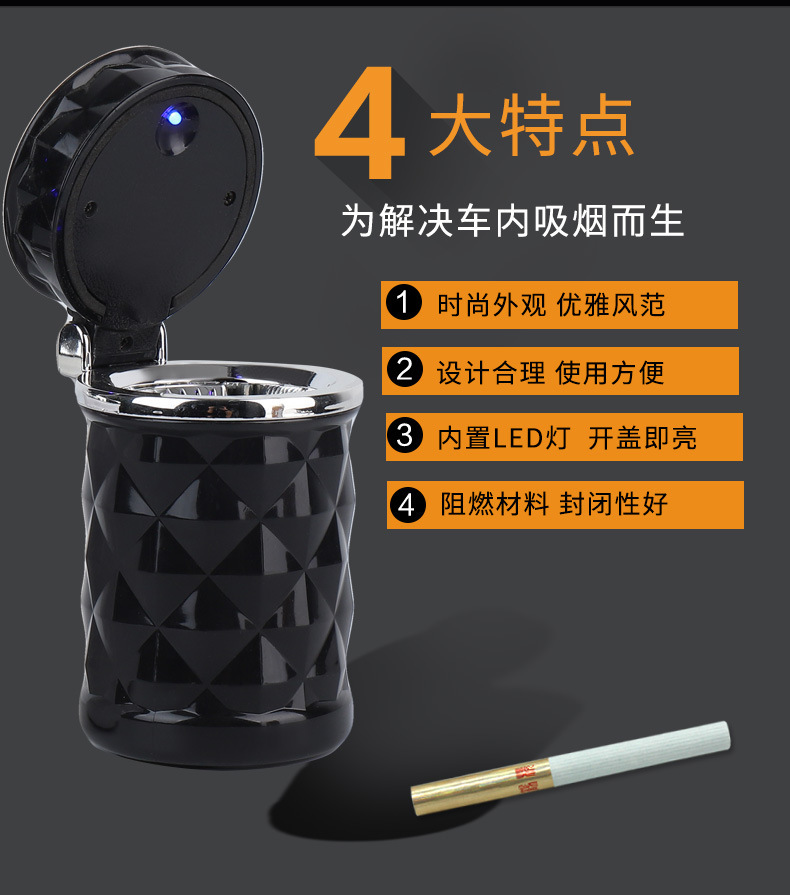 4 大特点

为解决车内吸烟而生

1 时尚外观 优雅风范

2 设计合理 使用方便

3 内置LED灯 开盖即亮

4 阻燃材料 封闭性好