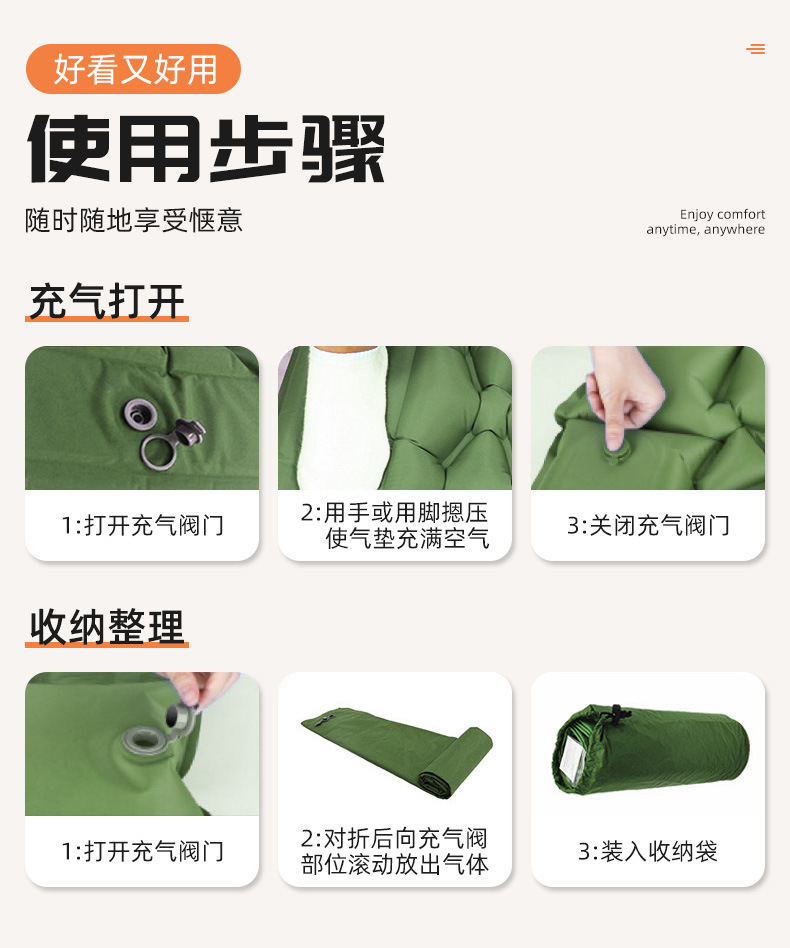 好看又好用

使用步骤

随时随地享受惬意

Enjoy comfort anytime, anywhere

充气打开

1:打开充气阀门

2:用手或用脚摁压使气垫充满空气

3:关闭充气阀门

收纳整理

1:打开充气阀门

2:对折后向充气阀部位滚动放出气体

3:装入收纳袋