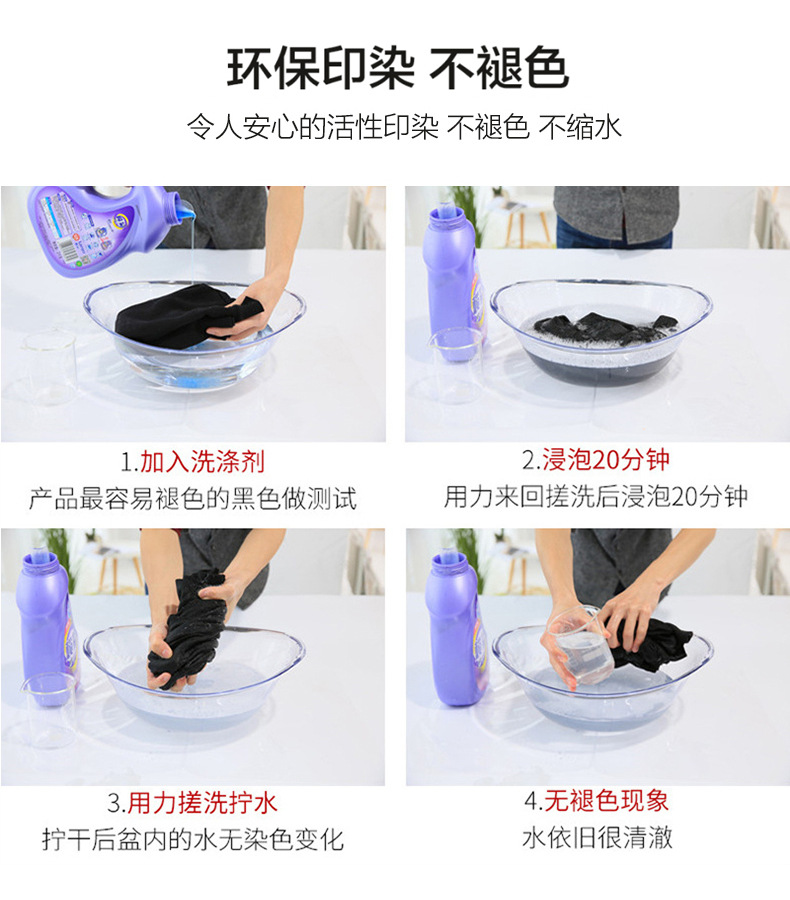 环保印染 不褪色

令人安心的活性印染 不褪色 不缩水

1.加入洗涤剂

产品最容易褪色的黑色做测试

2.浸泡20分钟

用力来回搓洗后浸泡20分钟

3.用力搓洗拧水

拧干后盆内的水无染色变化

4.无褪色现象

水依旧很清澈