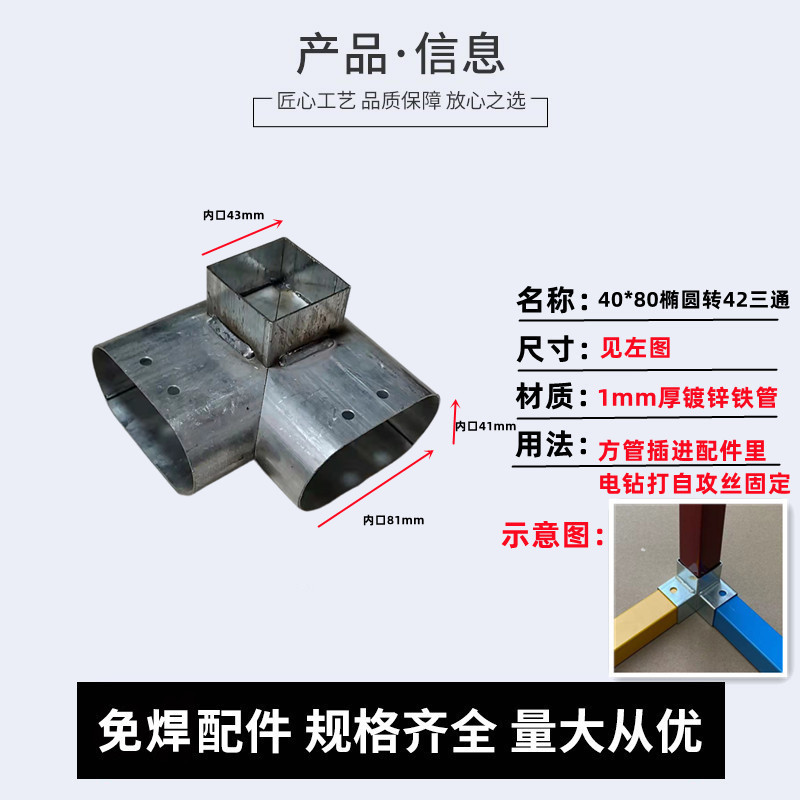 产品·信息

匠心工艺 品质保障 放心之选

内口43mm

内口41mm

内口81mm

名称：40*80椭圆转42三通

尺寸：见左图

材质：1mm厚镀锌铁管

用法：方管插进配件里 电钻打自攻丝固定

示意图：

免焊配件 规格齐全 量大从优