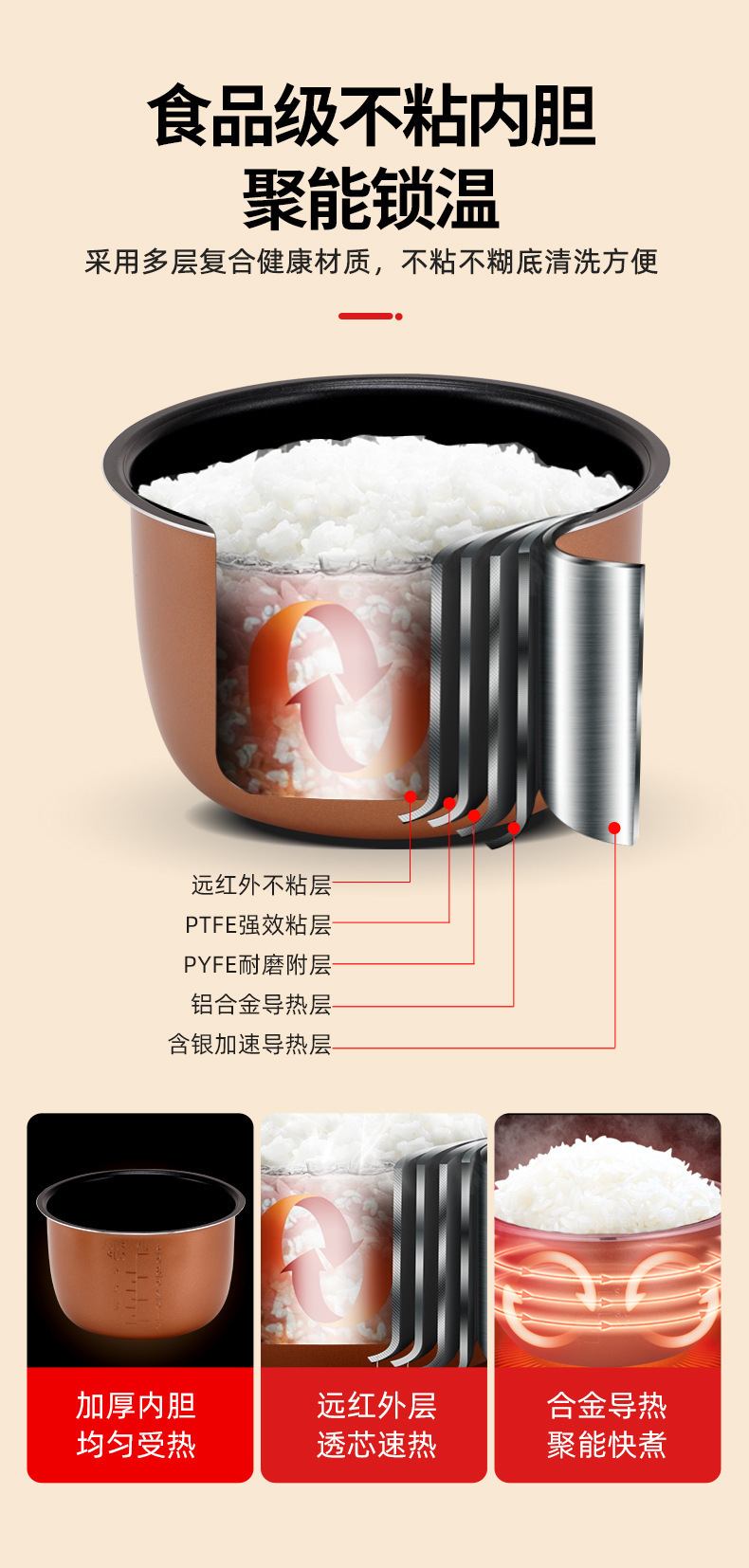 食品级不粘内胆
聚能锁温

采用多层复合健康材质，不粘不糊底清洗方便

远红外不粘层
PTFE强效粘层
PYFE耐磨附层
铝合金导热层
含银加速导热层

加厚内胆
均匀受热

远红外层
透芯速热

合金导热
聚能快煮