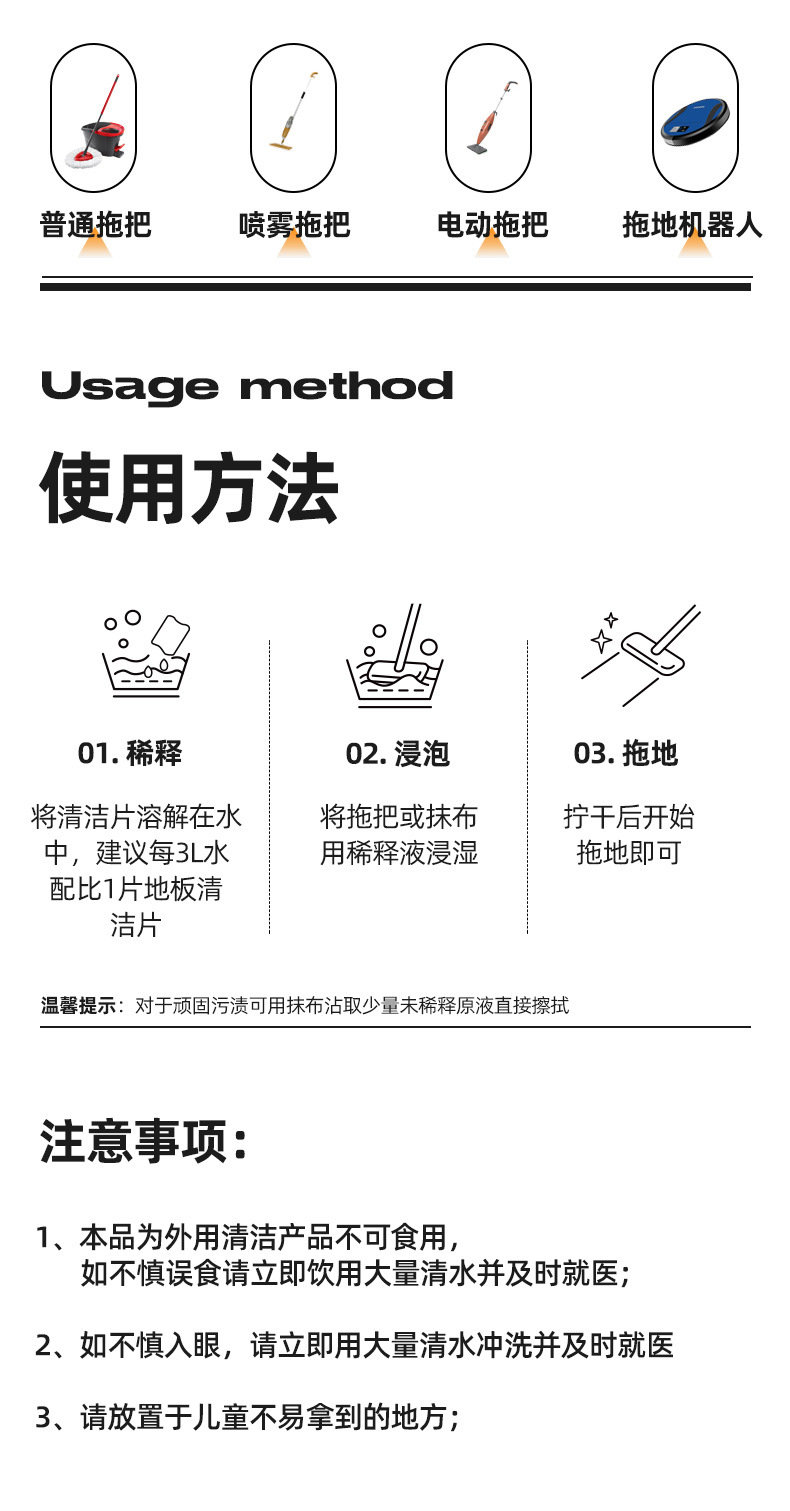 普通拖把

喷雾拖把

电动拖把

拖地机器人

Usage method

使用方法

01. 稀释

将清洁片溶解在水中，建议每3L水配比1片地板清洁片

02. 浸泡

将拖把或抹布用稀释液浸湿

03. 拖地

拧干后开始拖地即可

温馨提示：对于顽固污渍可用抹布沾取少量未稀释原液直接擦拭

注意事项：

1、本品为外用清洁产品不可食用，如不慎误食请立即饮用大量清水并及时就医；

2、如不慎入眼，请立即用大量清水冲洗并及时就医

3、请放置于儿童不易拿到的地方；