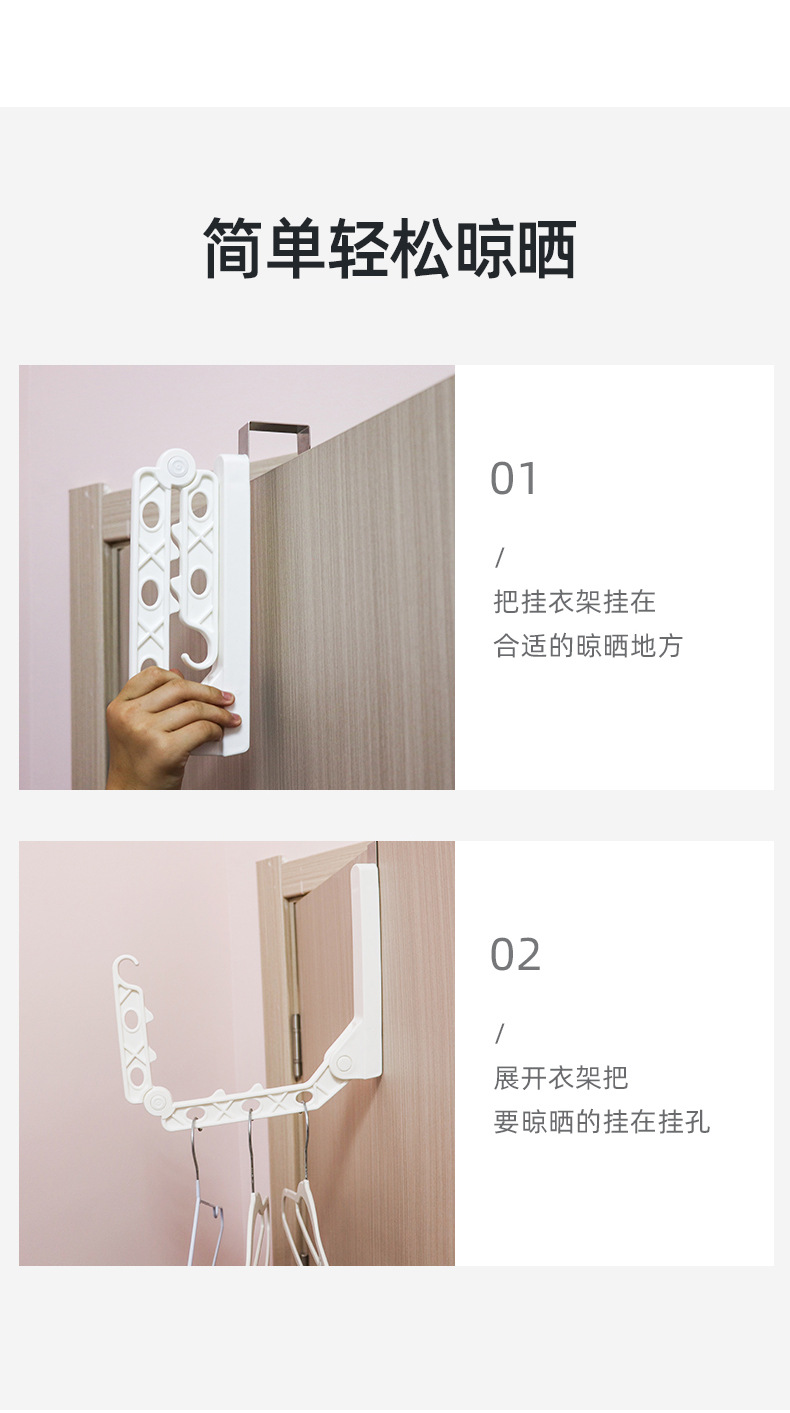 简单轻松晾晒

01

/

把挂衣架挂在
合适的晾晒地方

02

/

展开衣架把
要晾晒的挂在挂孔