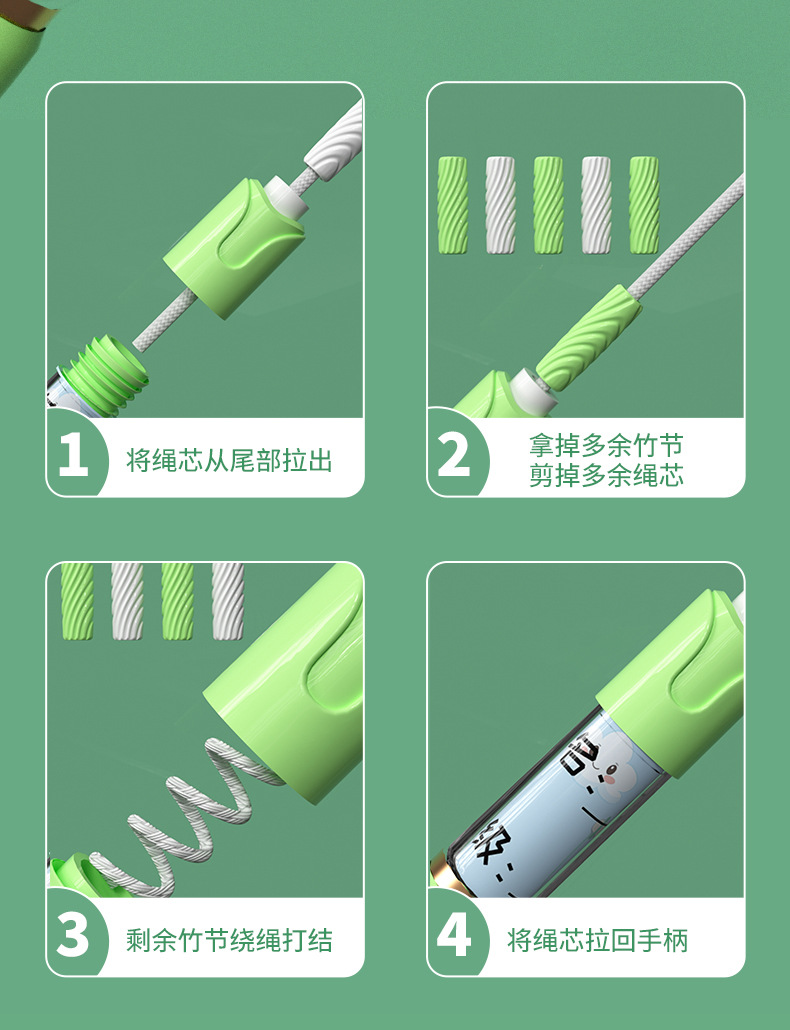 1 将绳芯从尾部拉出

2 拿掉多余竹节
剪掉多余绳芯

3 剩余竹节绕绳打结

4 将绳芯拉回手柄