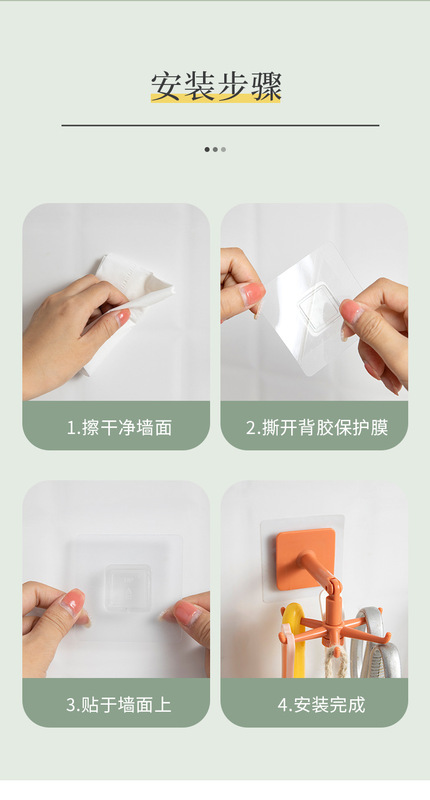 安装步骤

1.擦干净墙面

2.撕开背胶保护膜

3.贴于墙面上

4.安装完成