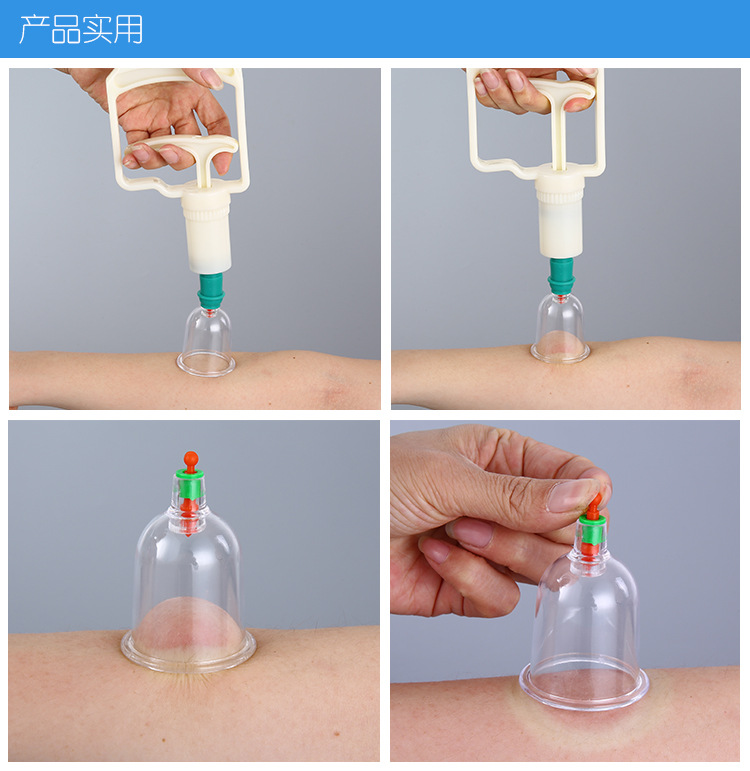 产品实用