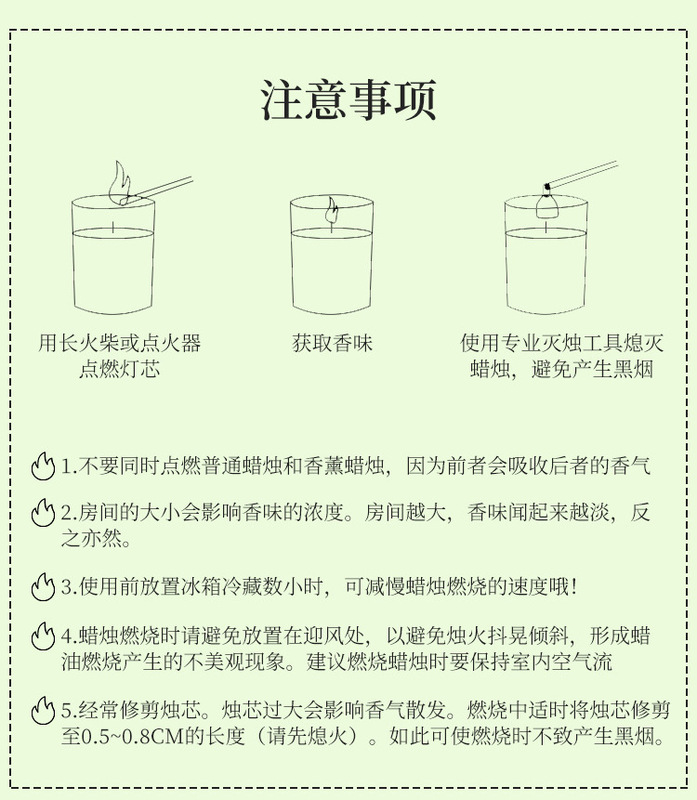 注意事项

用长火柴或点火器点燃灯芯

获取香味

使用专业灭烛工具熄灭蜡烛，避免产生黑烟

1.不要同时点燃普通蜡烛和香薰蜡烛，因为前者会吸收后者的香气

2.房间的大小会影响香味的浓度。房间越大，香味闻起来越淡，反之亦然。

3.使用前放置冰箱冷藏数小时，可减慢蜡烛燃烧的速度哦！

4.蜡烛燃烧时请避免放置在迎风处，以避免烛火抖晃倾斜，形成蜡油燃烧产生的不美观现象。建议燃烧蜡烛时要保持室内空气流

5.经常修剪烛芯。烛芯过大会影响香气散发。燃烧中适时将烛芯修剪至0.5~0.8CM的长度（请先熄火）。如此可使燃烧时不致产生黑烟。