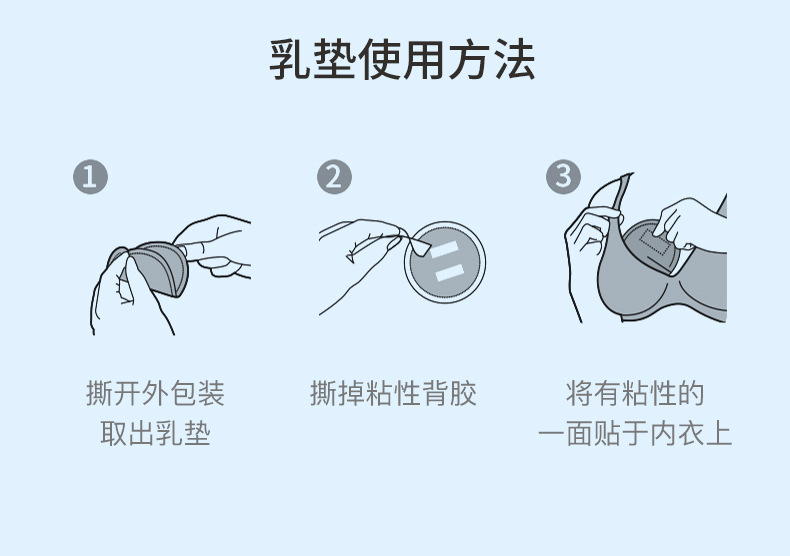 乳垫使用方法

1

撕开外包装
取出乳垫

2

撕掉粘性背胶

3

将有粘性的
一面贴于内衣上