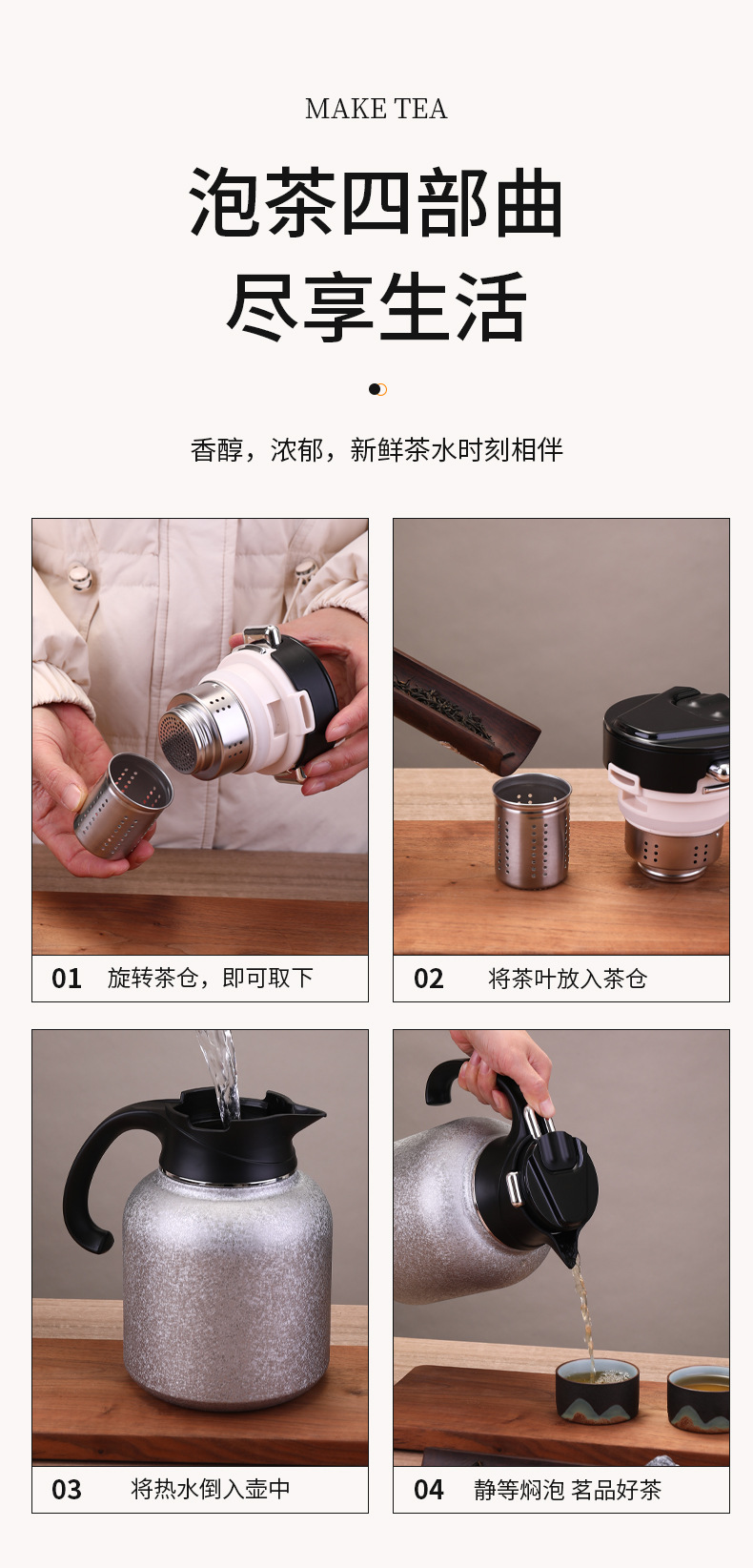 MAKE TEA

泡茶四部曲
尽享生活

香醇，浓郁，新鲜茶水时刻相伴

01 旋转茶仓，即可取下

02 将茶叶放入茶仓

03 将热水倒入壶中

04 静等焖泡 茗品好茶