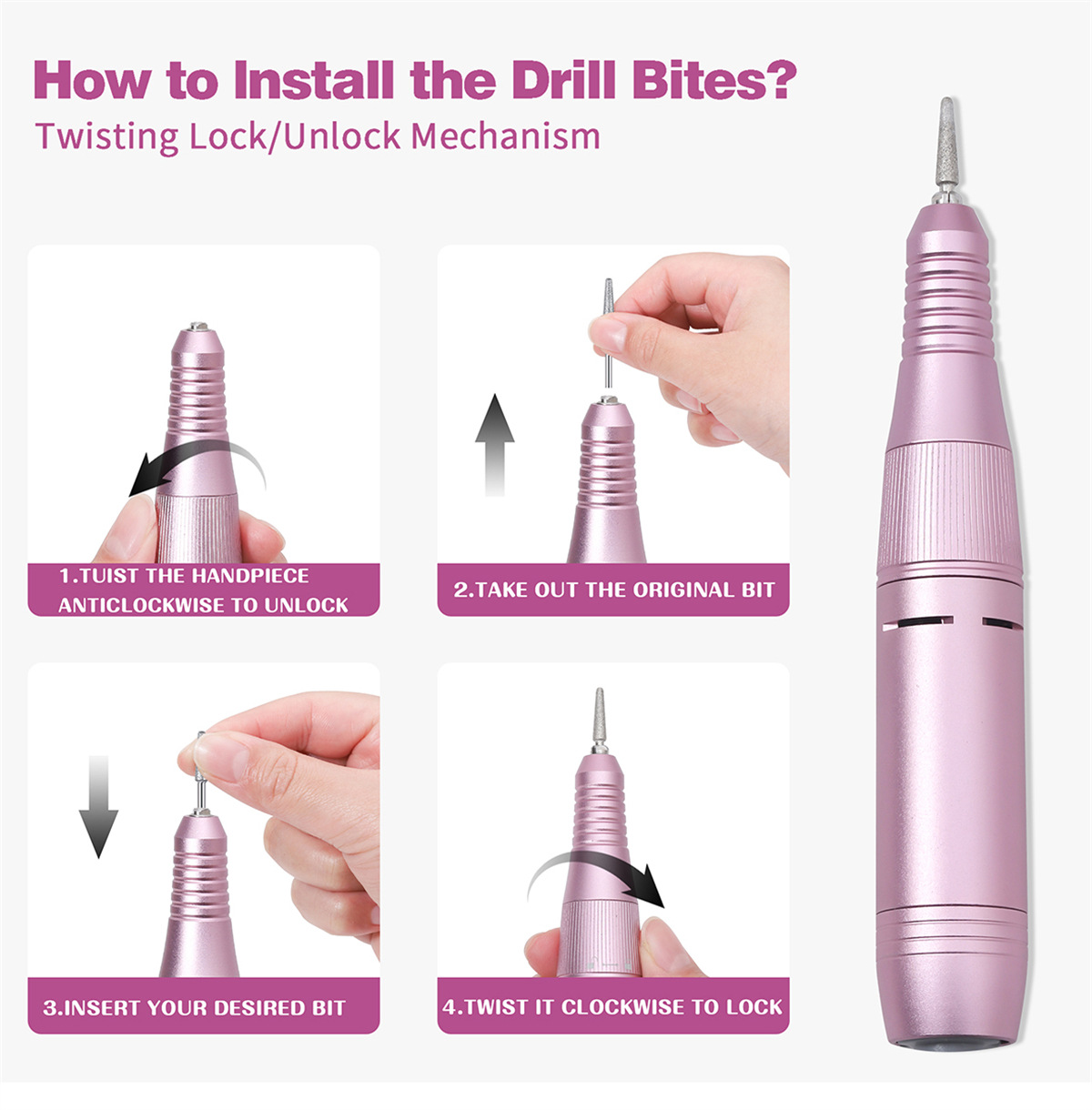 How to Install the Drill Bites?
Twisting Lock/Unlock Mechanism

1.TUIST THE HANDPIECE ANTICLOCKWISE TO UNLOCK

2.TAKE OUT THE ORIGINAL BIT

3.INSERT YOUR DESIRED BIT

4.TWIST IT CLOCKWISE TO LOCK