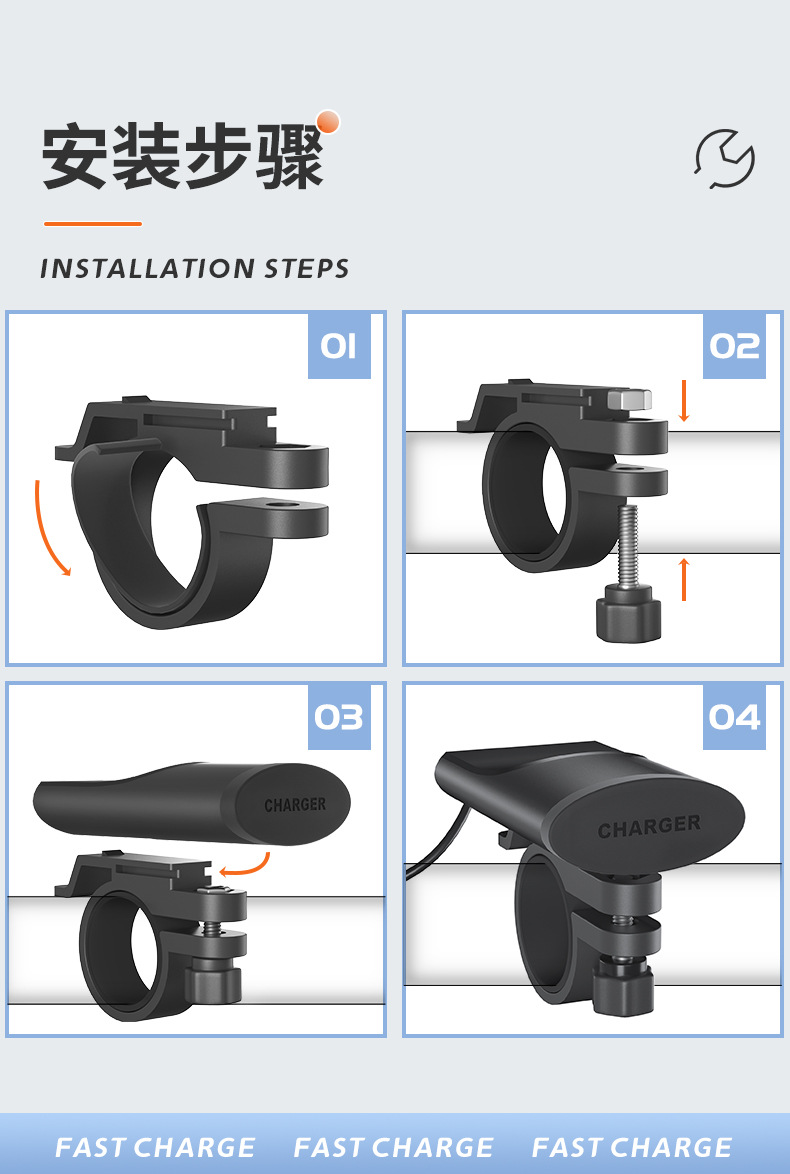 安装步骤

INSTALLATION STEPS

01

02

03

CHARGER

04

CHARGER

FAST CHARGE FAST CHARGE FAST CHARGE