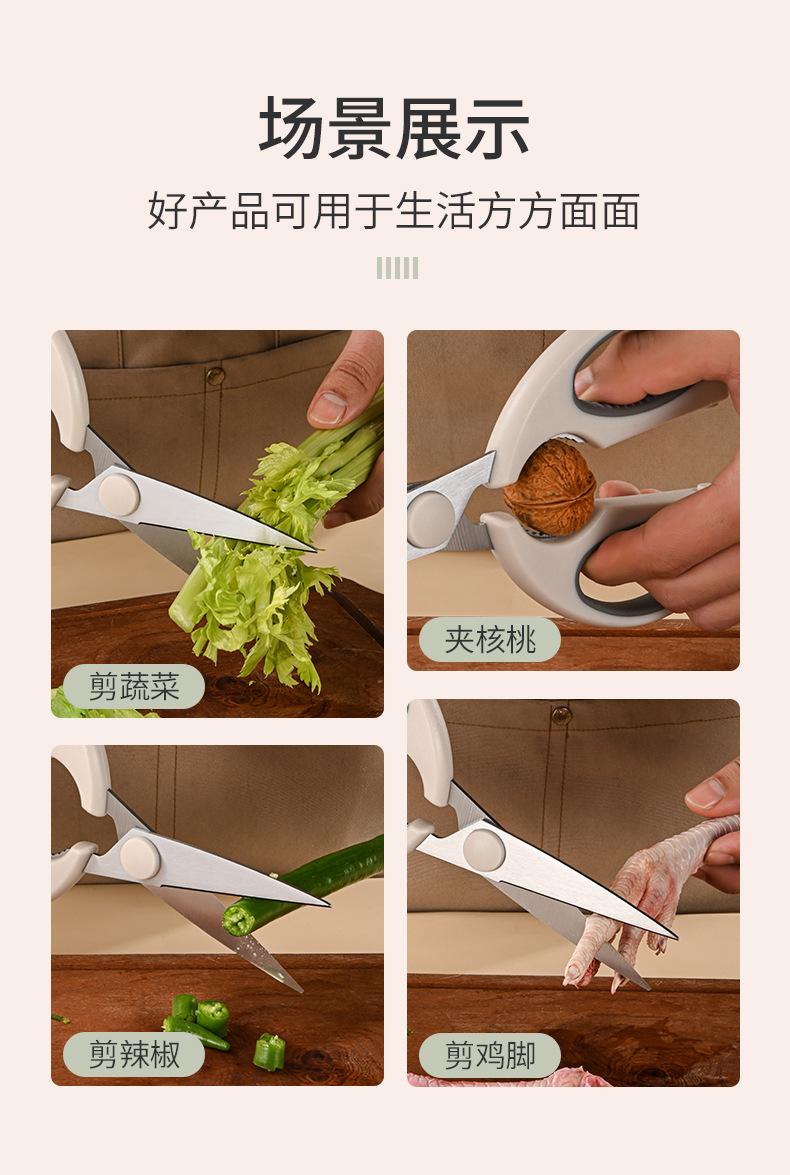 场景展示

好产品可用于生活方方面面

剪蔬菜

夹核桃

剪辣椒

剪鸡脚