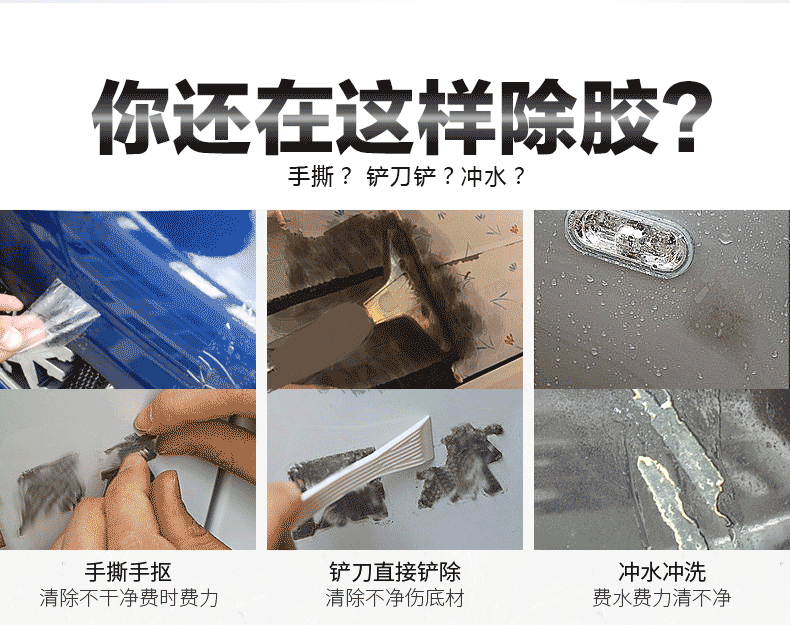 你还在这样除胶？

手撕？ 铲刀铲？冲水？

手撕手抠
清除不干净费时费力

铲刀直接铲除
清除不净伤底材

冲水冲洗
费水费力清不净