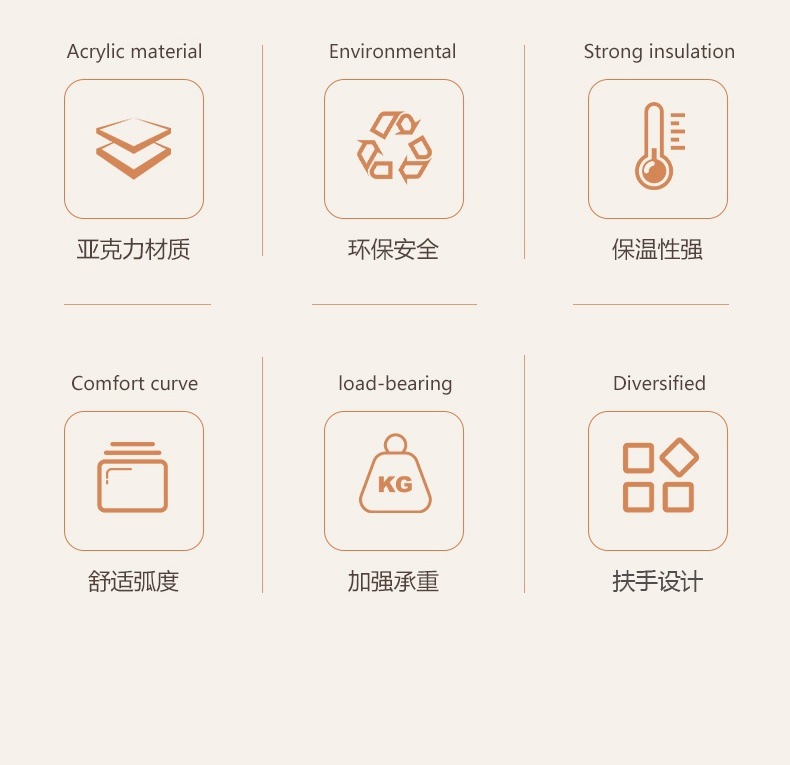 Acrylic material

亚克力材质

Environmental

环保安全

Strong insulation

保温性强

Comfort curve

舒适弧度

load-bearing

KG

加强承重

Diversified

扶手设计