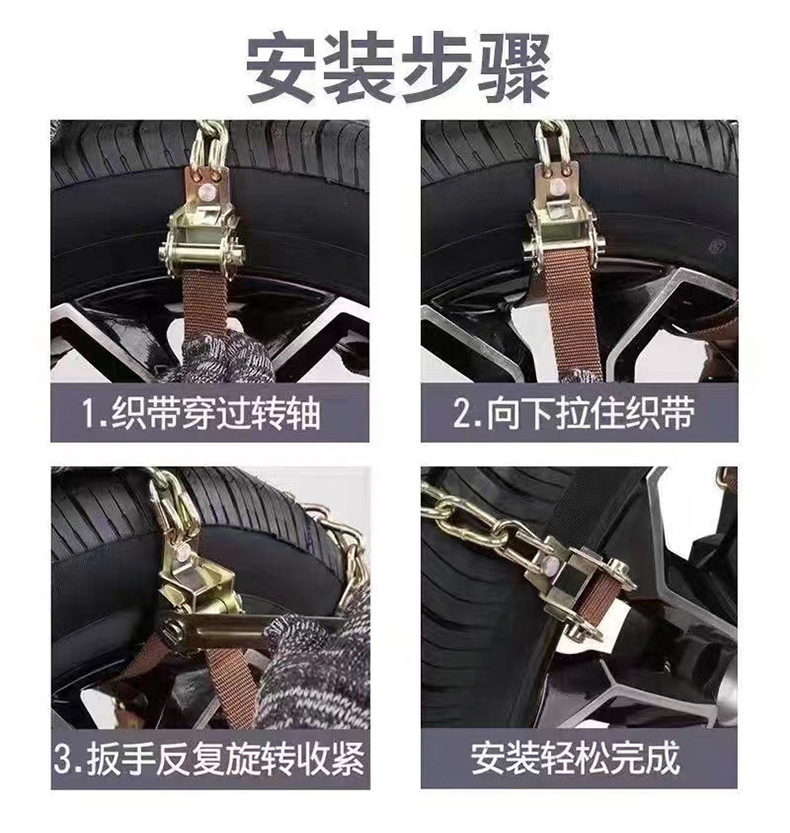 安装步骤

1.织带穿过转轴

2.向下拉住织带

3.扳手反复旋转收紧

安装轻松完成