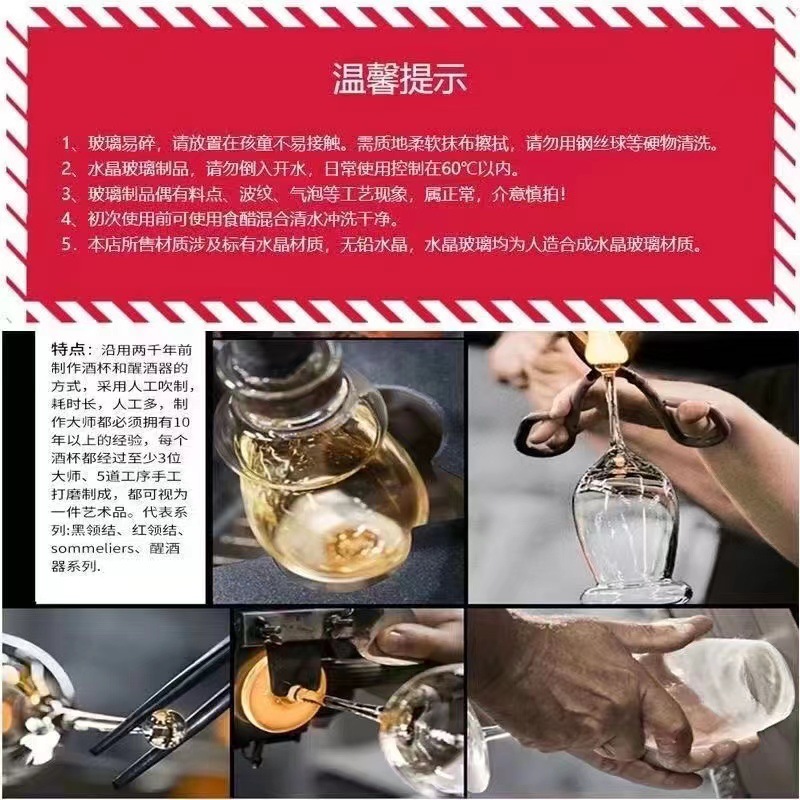 温馨提示

1、玻璃易碎，请放置在孩童不易接触。需质地柔软抹布擦拭，请勿用钢丝球等硬物清洗。
2、水晶玻璃制品，请勿倒入开水，日常使用控制在60℃以内。
3、玻璃制品偶有料点、波纹、气泡等工艺现象，属正常，介意慎拍！
4、初次使用前可使用食醋混合清水冲洗干净。
5．本店所售材质涉及标有水晶材质，无铅水晶，水晶玻璃均为人造合成水晶玻璃材质。

特点：沿用两千年前制作酒杯和醒酒器的方式，采用人工吹制，耗时长，人工多，制作大师都必须拥有10年以上的经验，每个酒杯都经过至少3位大师、5道工序手工打磨制成，都可视为一件艺术品。代表系列:黑领结、红领结、sommeliers、醒酒器系列.