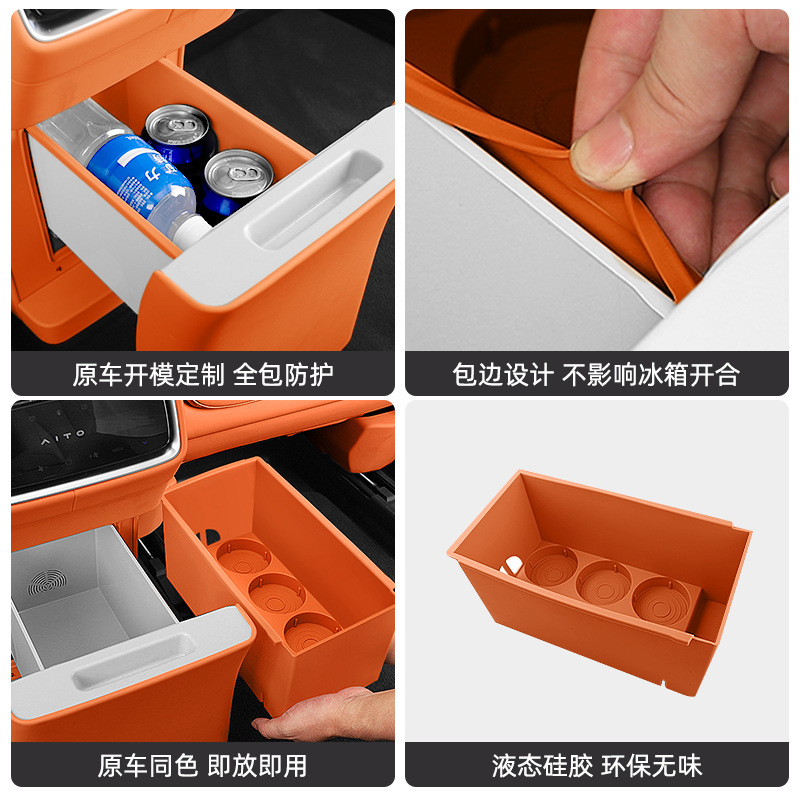 原车开模定制 全包防护

包边设计 不影响冰箱开合

AITO

原车同色 即放即用

液态硅胶 环保无味