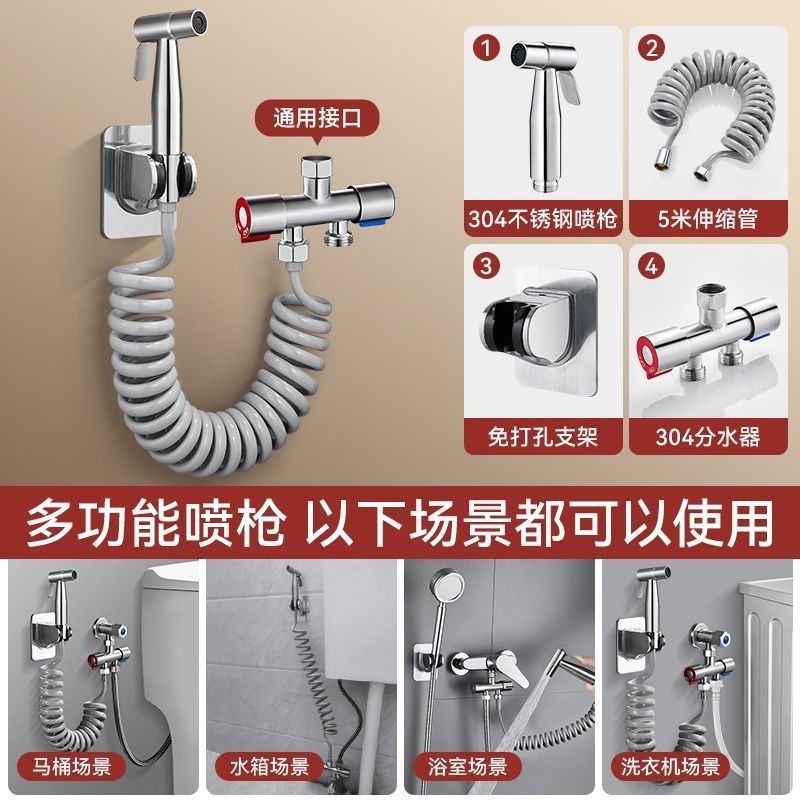 通用接口

1
304不锈钢喷枪

2
5米伸缩管

3
免打孔支架

4
304分水器

多功能喷枪 以下场景都可以使用

马桶场景

水箱场景

浴室场景

洗衣机场景