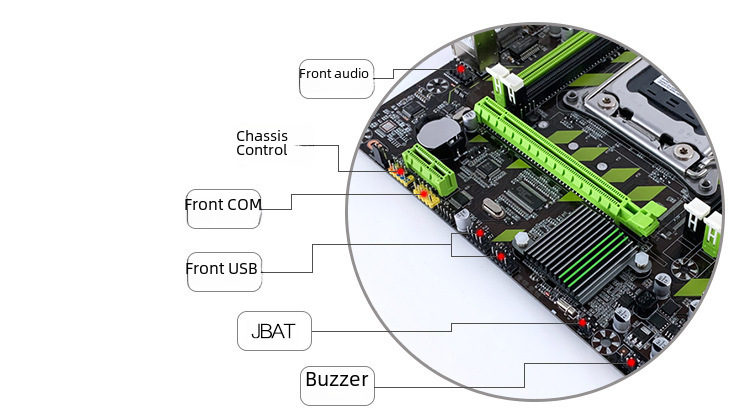 Front audio

Chassis Control

Front COM

Front USB

JBAT

Buzzer