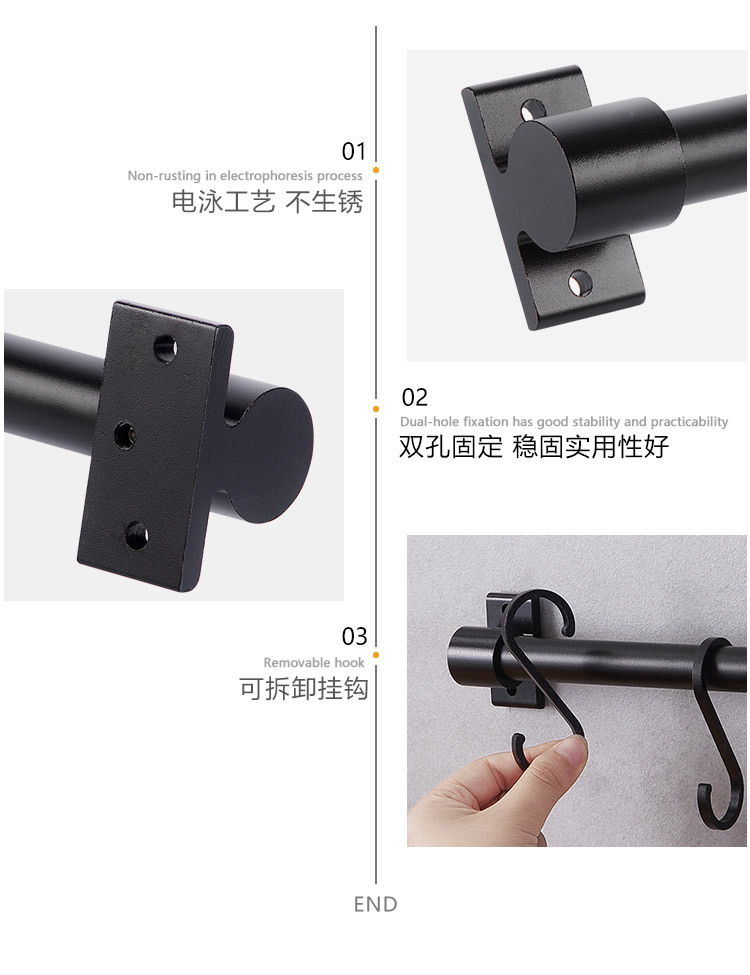 01
Non-rusting in electrophoresis process
电泳工艺 不生锈

02
Dual-hole fixation has good stability and practicability
双孔固定 稳固实用性好

03
Removable hook
可拆卸挂钩

END