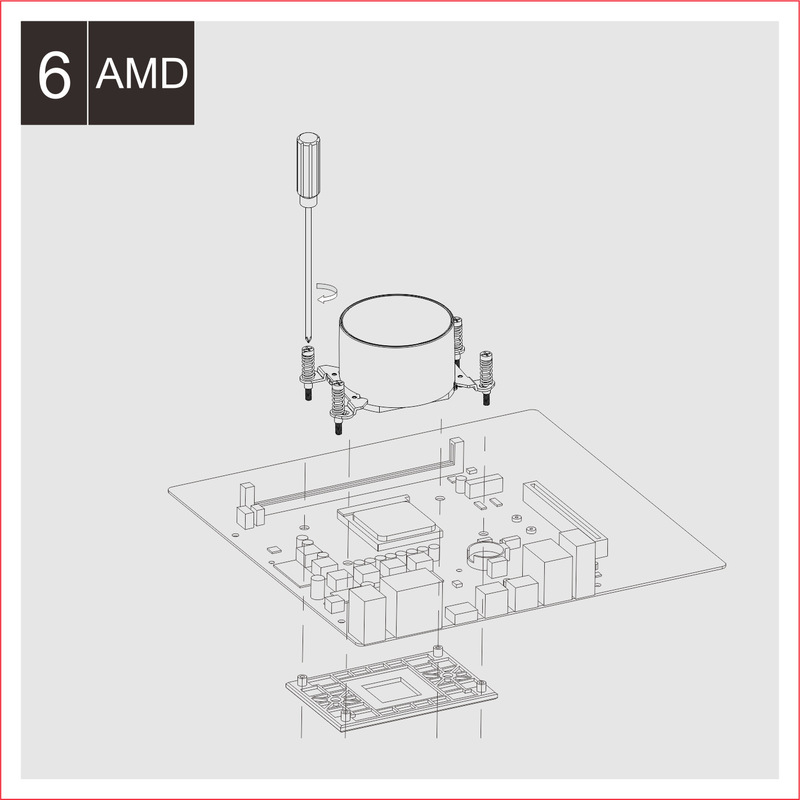 6 AMD