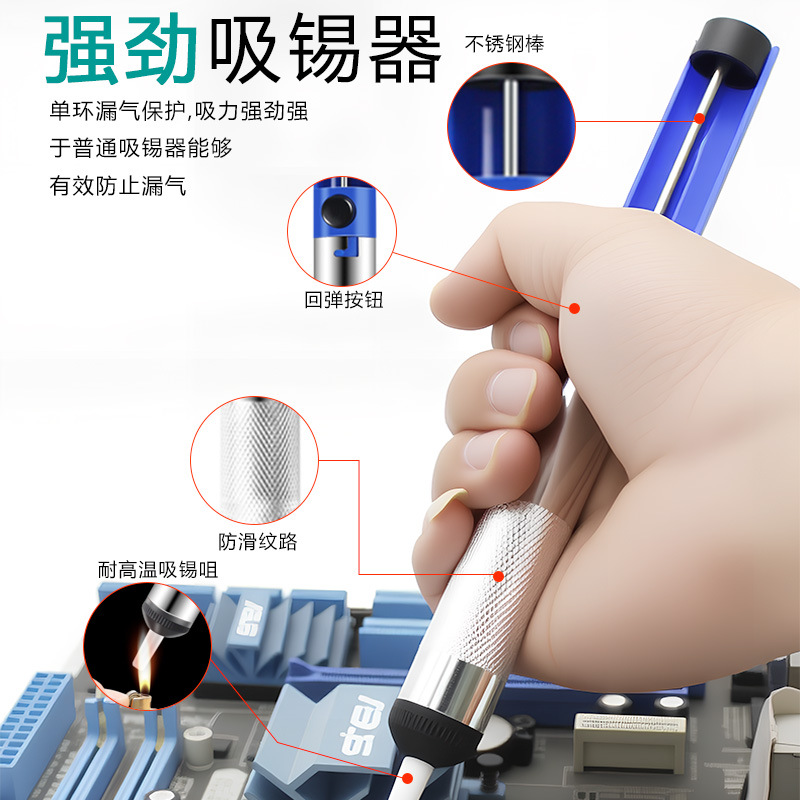 强劲吸锡器

单环漏气保护,吸力强劲强
于普通吸锡器能够
有效防止漏气

不锈钢棒

回弹按钮

防滑纹路

耐高温吸锡咀