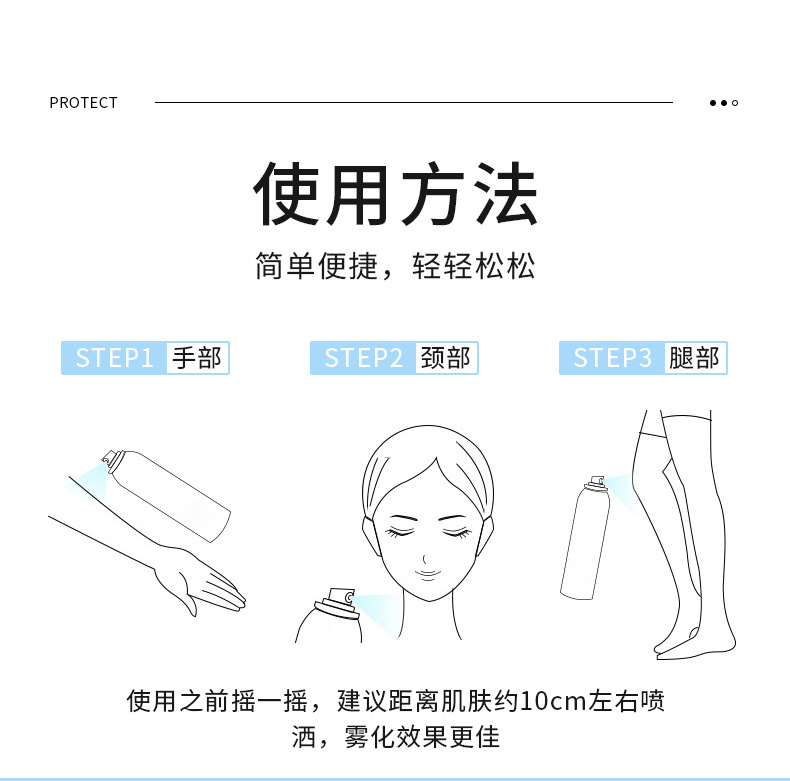 PROTECT

使用方法

简单便捷，轻轻松松

STEP1 手部

STEP2 颈部

STEP3 腿部

使用之前摇一摇，建议距离肌肤约10cm左右喷洒，雾化效果更佳