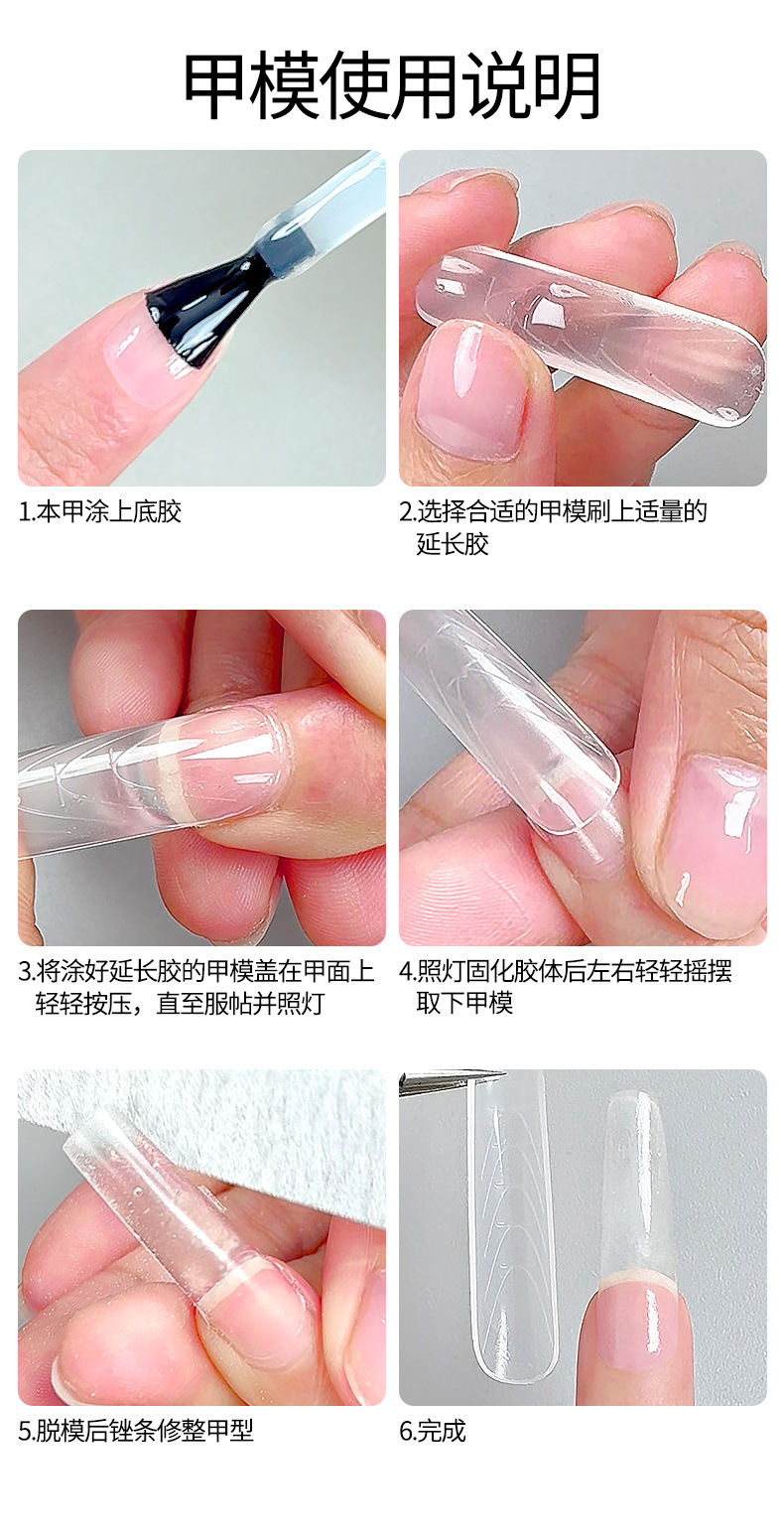 甲模使用说明

1.本甲涂上底胶

2.选择合适的甲模刷上适量的延长胶

3.将涂好延长胶的甲模盖在甲面上轻轻按压，直至服帖并照灯

4.照灯固化胶体后左右轻轻摇摆取下甲模

5.脱模后锉条修整甲型

6.完成