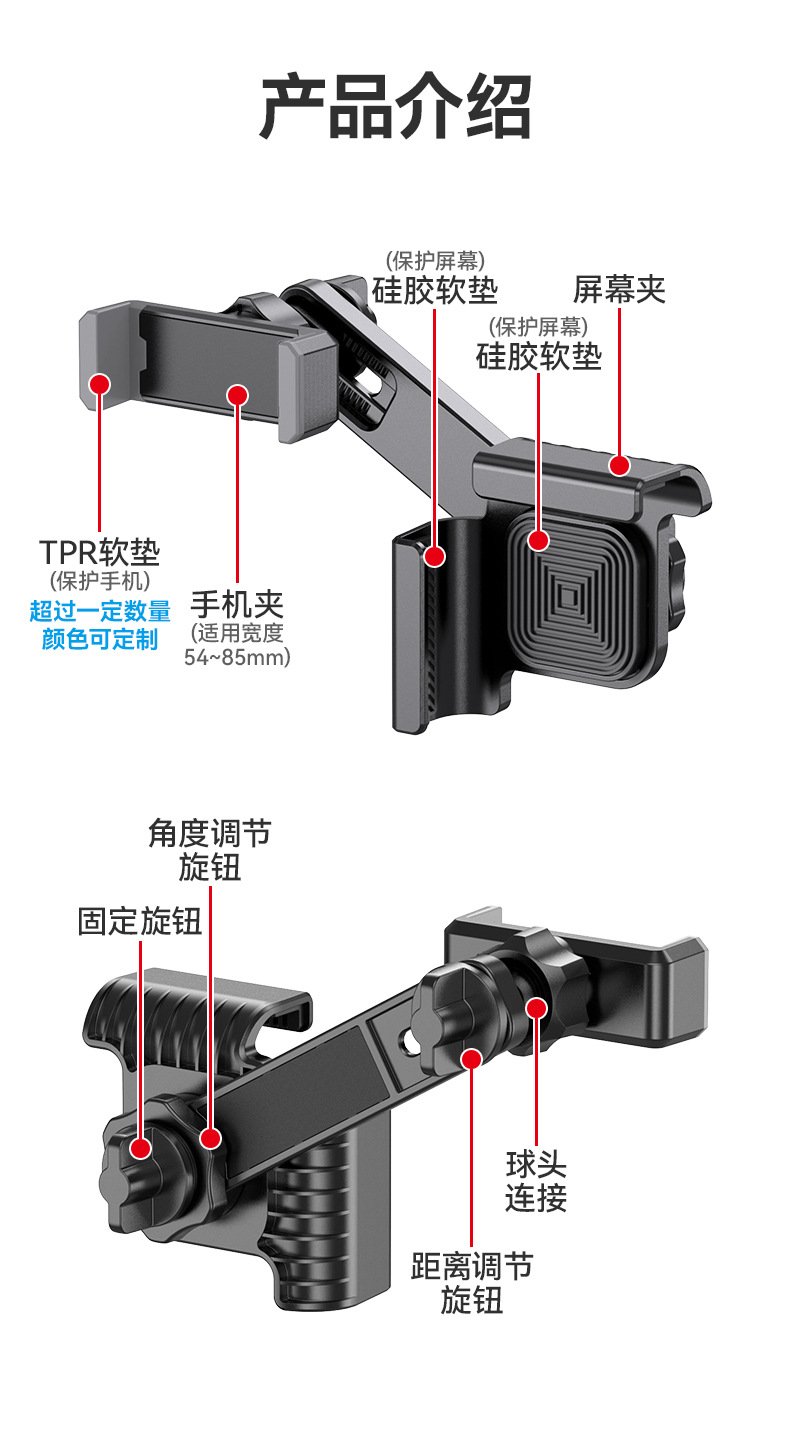 产品介绍

(保护屏幕)
硅胶软垫

屏幕夹

(保护屏幕)
硅胶软垫

TPR软垫
(保护手机)
超过一定数量
颜色可定制

手机夹
(适用宽度
54~85mm)

角度调节
旋钮

固定旋钮

球头
连接

距离调节
旋钮