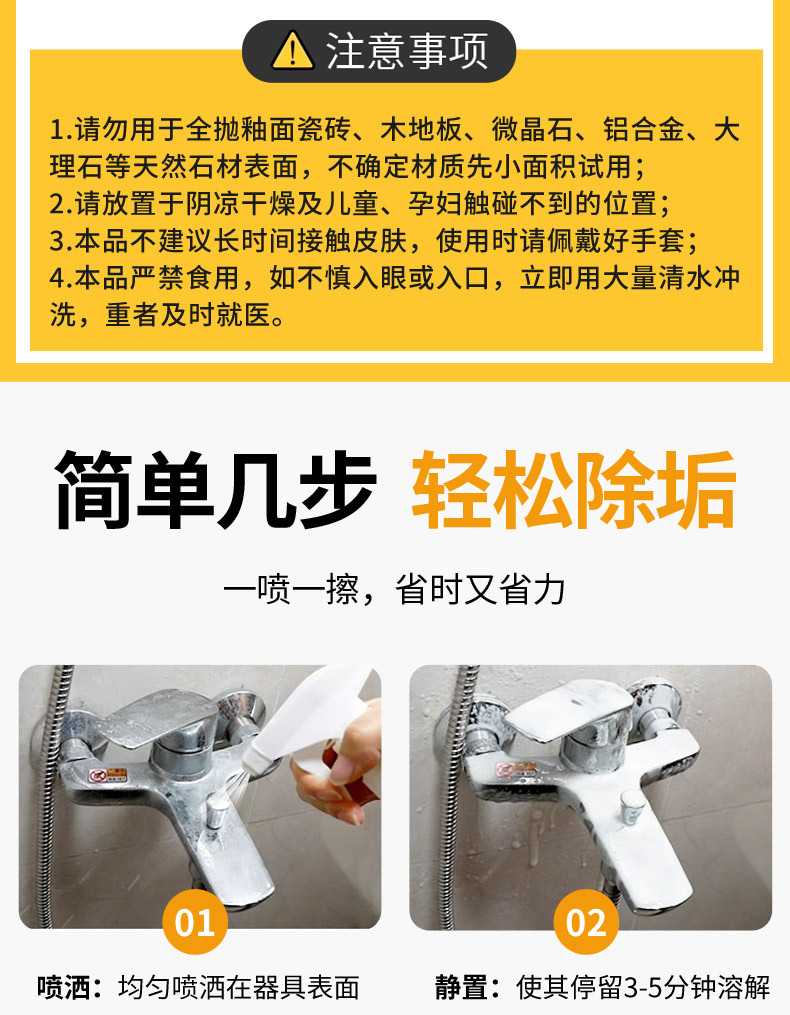 注意事项

1.请勿用于全抛釉面瓷砖、木地板、微晶石、铝合金、大理石等天然石材表面，不确定材质先小面积试用；
2.请放置于阴凉干燥及儿童、孕妇触碰不到的位置；
3.本品不建议长时间接触皮肤，使用时请佩戴好手套；
4.本品严禁食用，如不慎入眼或入口，立即用大量清水冲洗，重者及时就医。

简单几步 轻松除垢

一喷一擦，省时又省力

01

喷洒：均匀喷洒在器具表面

02

静置：使其停留3-5分钟溶解