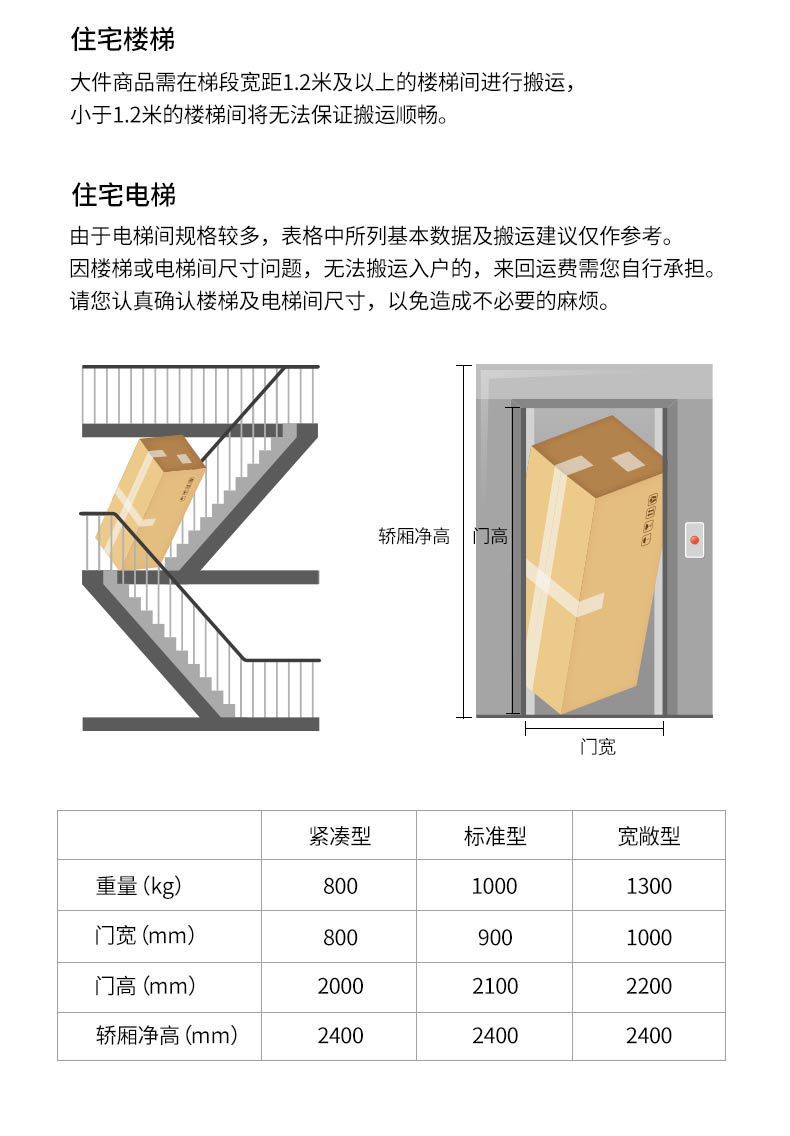 住宅楼梯

大件商品需在梯段宽距1.2米及以上的楼梯间进行搬运，小于1.2米的楼梯间将无法保证搬运顺畅。

住宅电梯

由于电梯间规格较多，表格中所列基本数据及搬运建议仅作参考。
因楼梯或电梯间尺寸问题，无法搬运入户的，来回运费需您自行承担。
请您认真确认楼梯及电梯间尺寸，以免造成不必要的麻烦。

轿厢净高

门高

门宽

| | 紧凑型 | 标准型 | 宽敞型 |
|---|---|---|---|
| 重量 (kg) | 800 | 1000 | 1300 |
| 门宽 (mm) | 800 | 900 | 1000 |
| 门高 (mm) | 2000 | 2100 | 2200 |
| 轿厢净高 (mm) | 2400 | 2400 | 2400 |