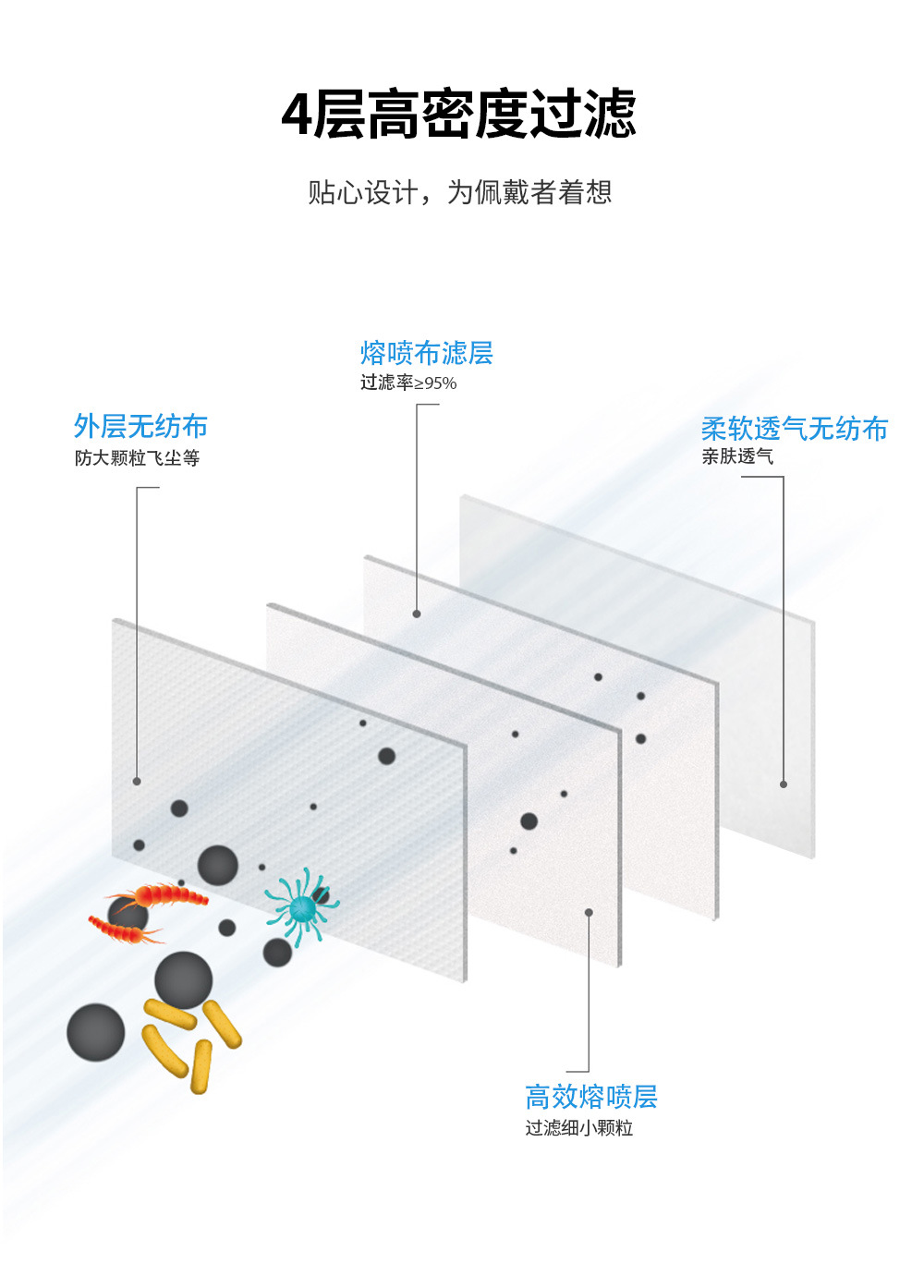 4层高密度过滤

贴心设计，为佩戴者着想

熔喷布滤层
过滤率≥95%

外层无纺布
防大颗粒飞尘等

柔软透气无纺布
亲肤透气

高效熔喷层
过滤细小颗粒