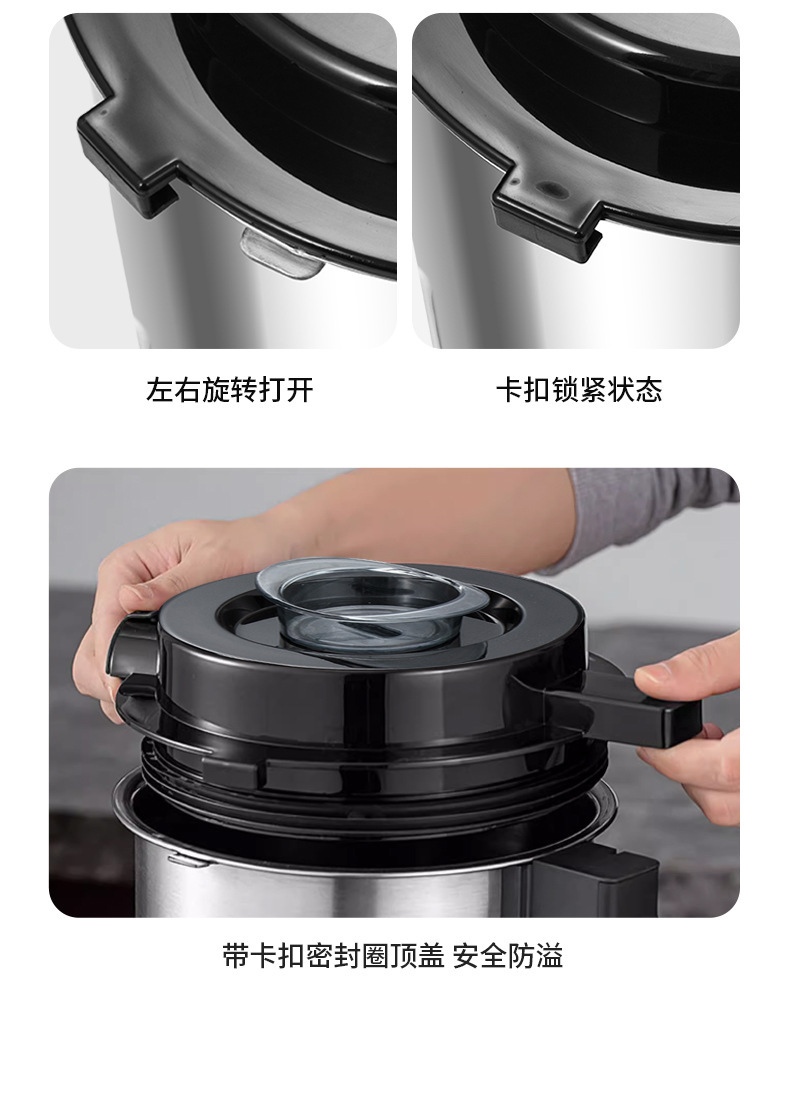 左右旋转打开

卡扣锁紧状态

带卡扣密封圈顶盖 安全防溢