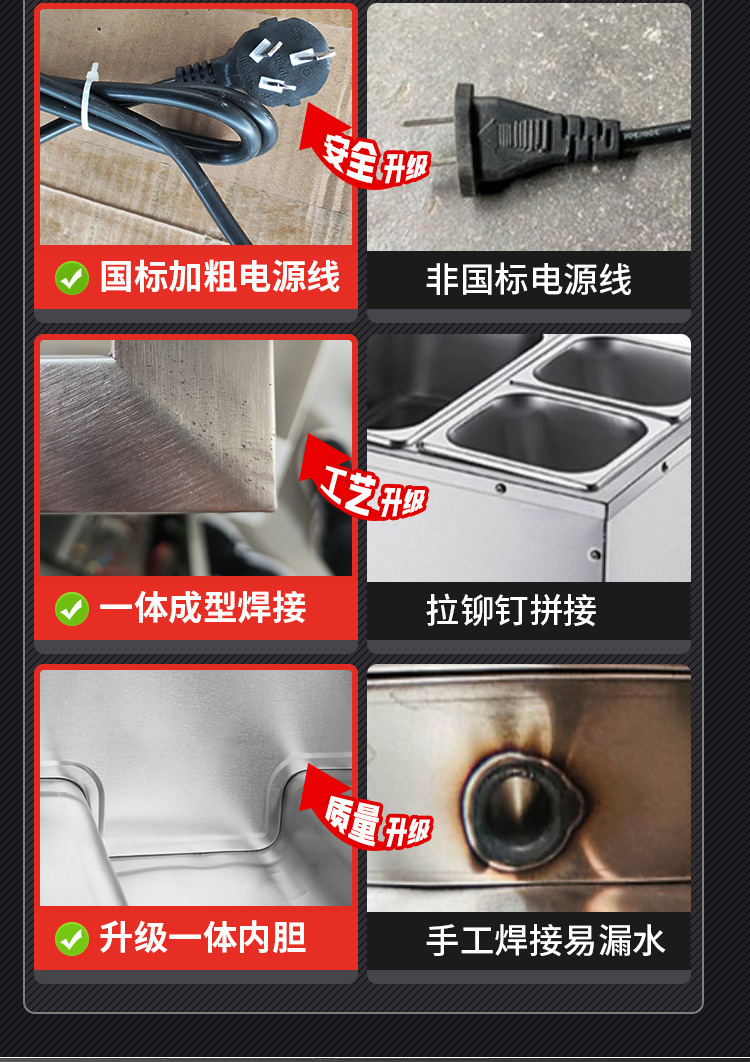 安全升级

国标加粗电源线

非国标电源线

工艺升级

一体成型焊接

拉铆钉拼接

质量升级

升级一体内胆

手工焊接易漏水