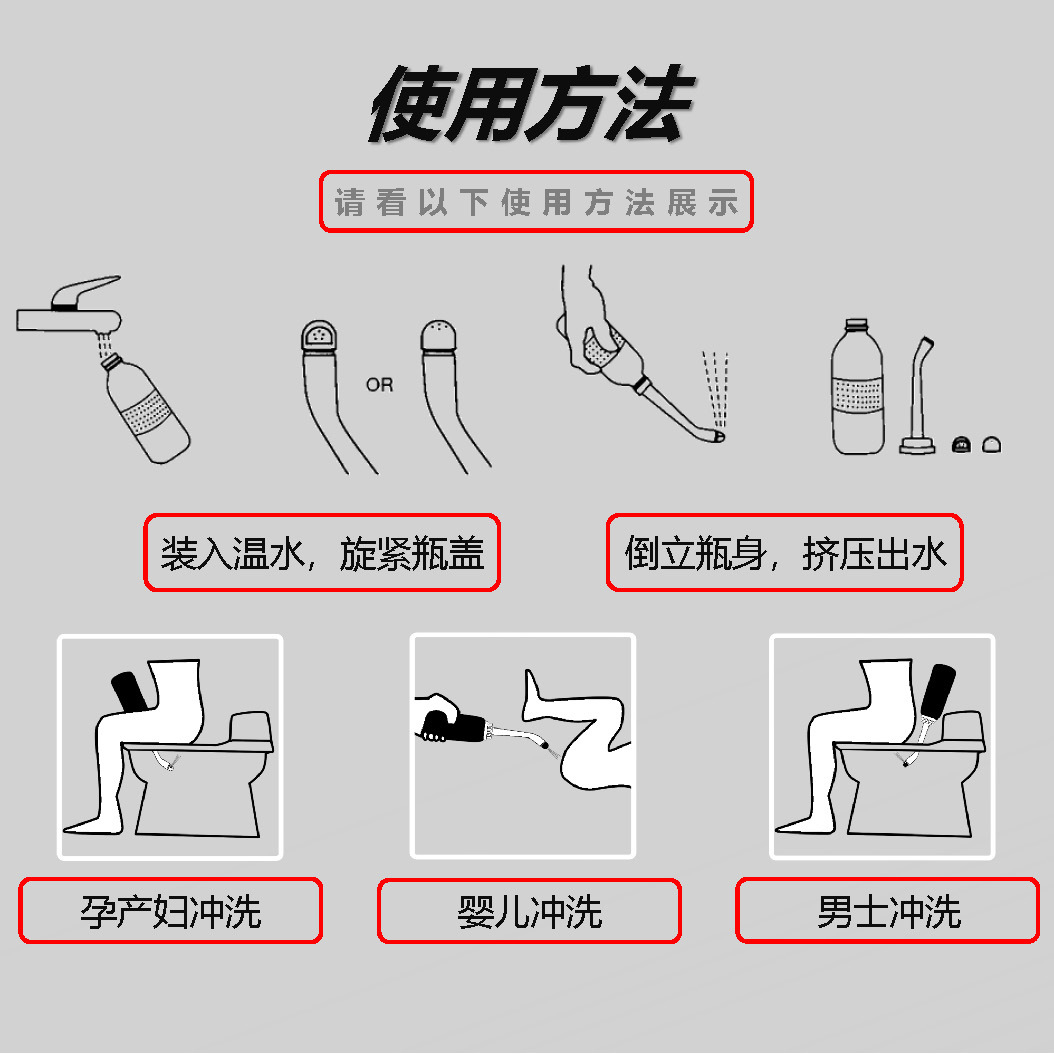 使用方法

请看以下使用方法展示

OR

装入温水，旋紧瓶盖

倒立瓶身，挤压出水

孕产妇冲洗

婴儿冲洗

男士冲洗