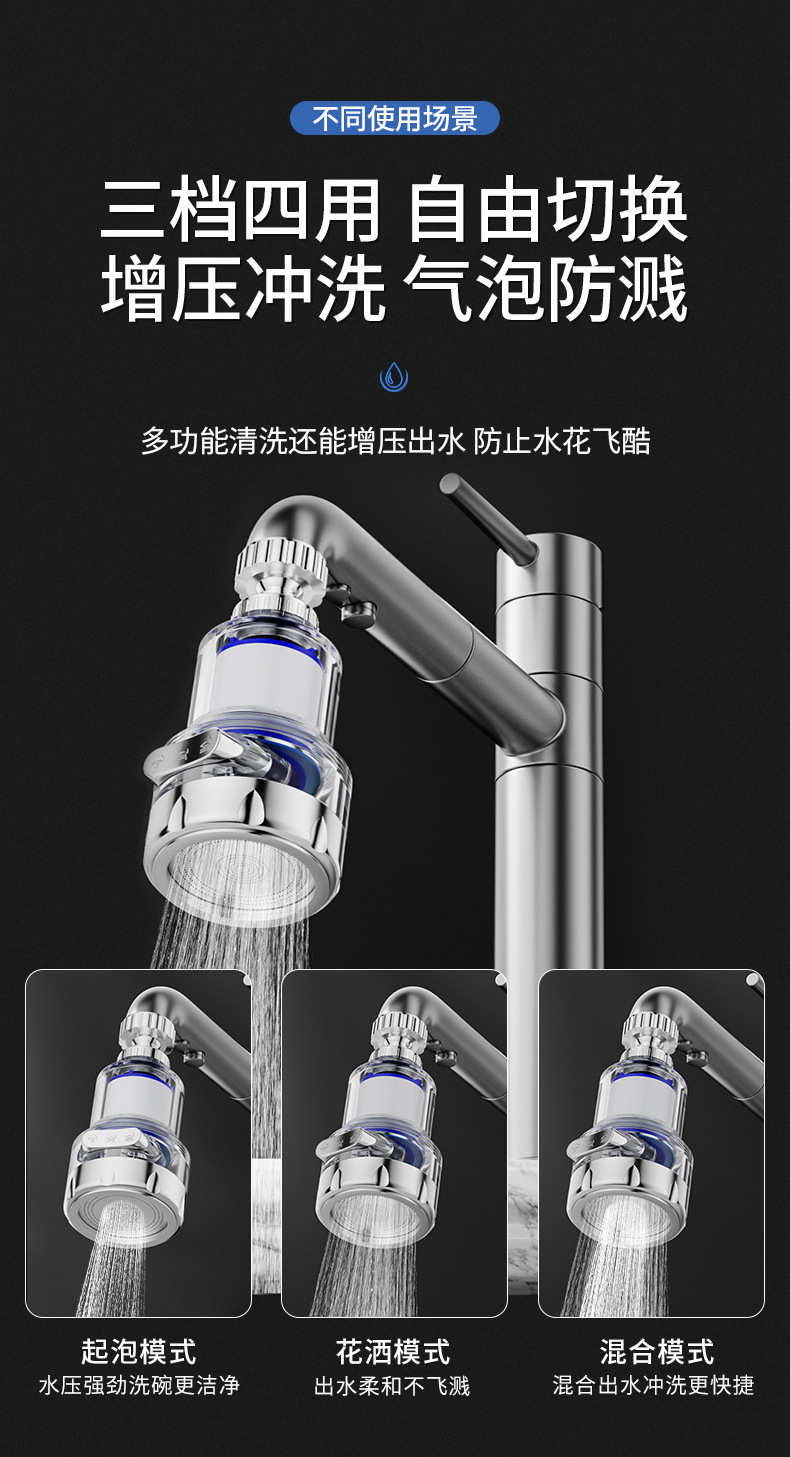 不同使用场景

三档四用 自由切换
增压冲洗 气泡防溅

多功能清洗还能增压出水 防止水花飞酷

起泡模式
水压强劲洗碗更洁净

花洒模式
出水柔和不飞溅

混合模式
混合出水冲洗更快捷