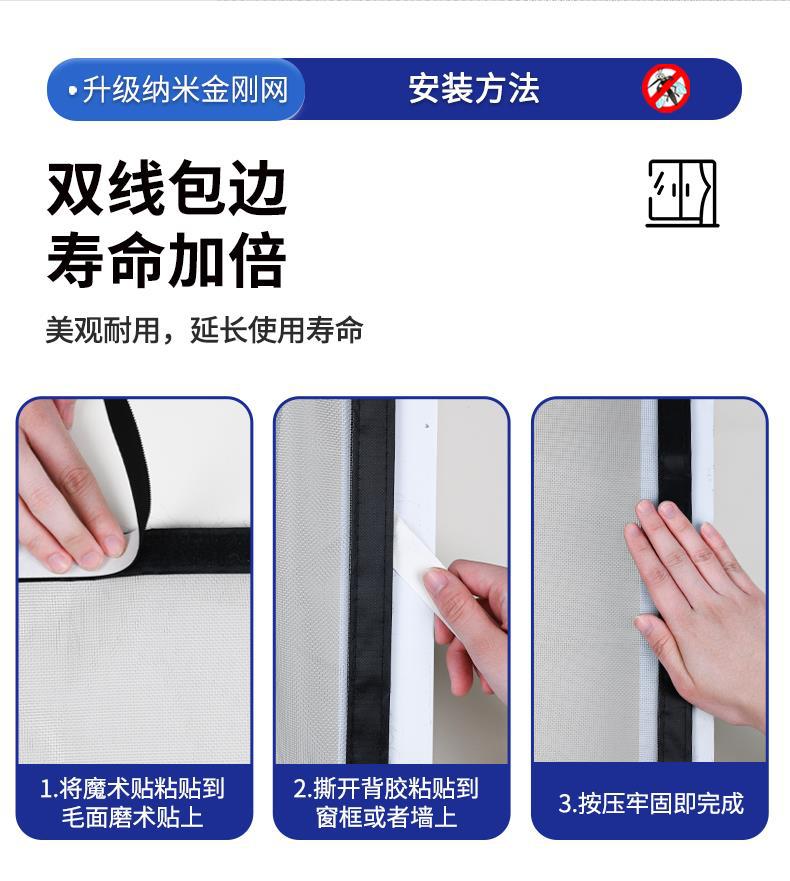 •升级纳米金刚网

安装方法

双线包边
寿命加倍

美观耐用，延长使用寿命

1.将魔术贴粘贴到毛面磨术贴上

2.撕开背胶粘贴到窗框或者墙上

3.按压牢固即完成