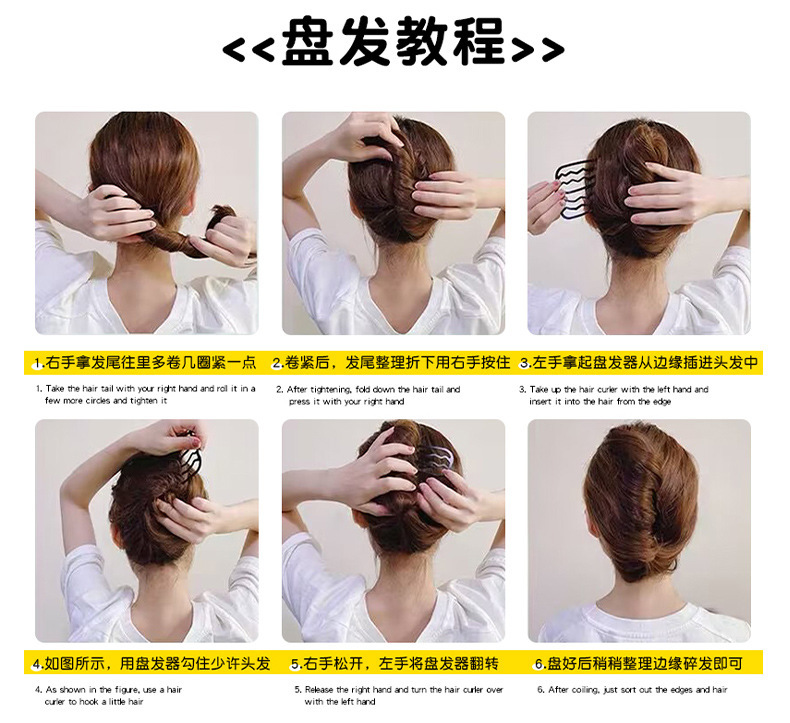 <<盘发教程>>

1.右手拿发尾往里多卷几圈紧一点

1. Take the hair tail with your right hand and roll it in a few more circles and tighten it

2.卷紧后，发尾整理折下用右手按住

2. After tightening, fold down the hair tail and press it with your right hand

3.左手拿起盘发器从边缘插进头发中

3. Take up the hair curler with the left hand and insert it into the hair from the edge

4.如图所示，用盘发器勾住少许头发

4. As shown in the figure, use a hair curler to hook a little hair

5.右手松开，左手将盘发器翻转

5. Release the right hand and turn the hair curler over with the left hand

6.盘好后稍稍整理边缘碎发即可

6. After coiling, just sort out the edges and hair