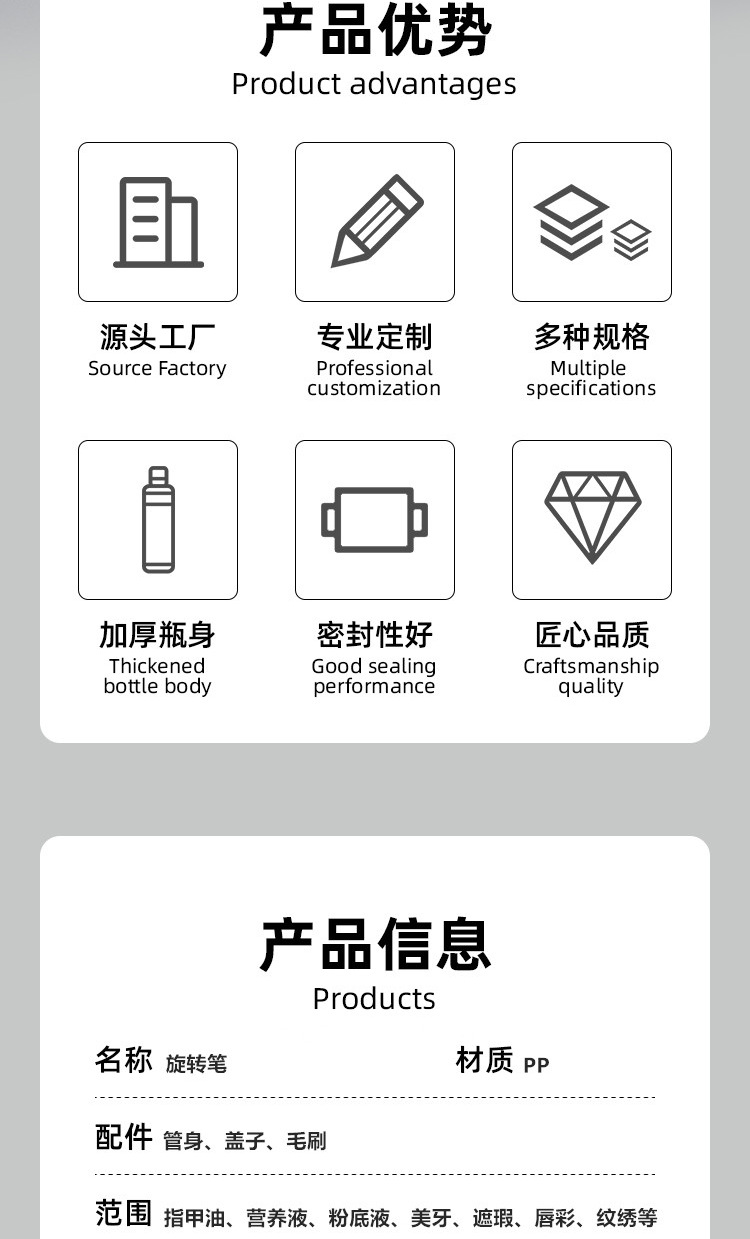 产品优势
Product advantages

源头工厂
Source Factory

专业定制
Professional customization

多种规格
Multiple specifications

加厚瓶身
Thickened bottle body

密封性好
Good sealing performance

匠心品质
Craftsmanship quality

产品信息
Products

名称 旋转笔 材质 PP

配件 管身、盖子、毛刷

范围 指甲油、营养液、粉底液、美牙、遮瑕、唇彩、纹绣等